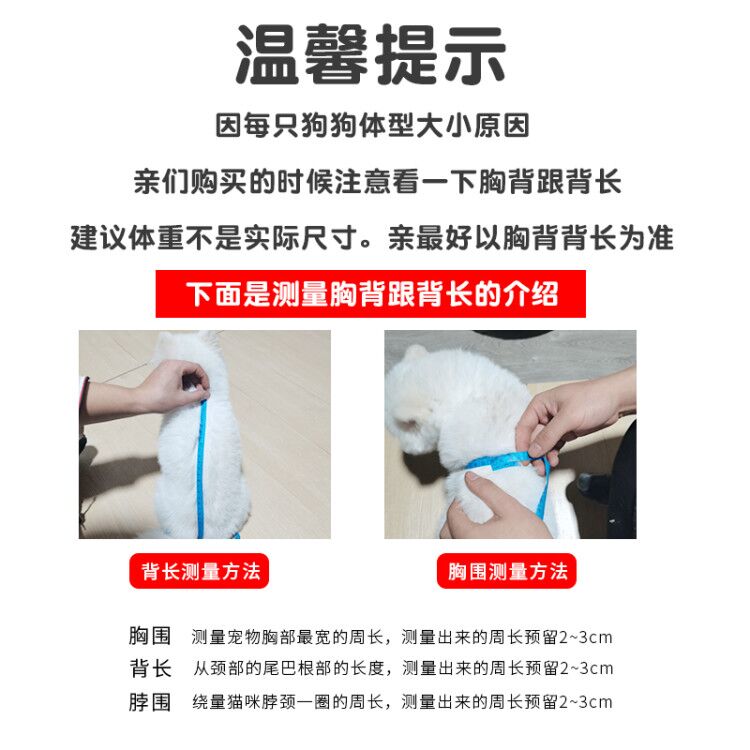 温馨提示

因每只狗狗体型大小原因

亲们购买的时候注意看一下胸背跟背长

建议体重不是实际尺寸。亲最好以胸背背长为准

下面是测量胸背跟背长的介绍

背长测量方法

胸围测量方法

胸围 测量宠物胸部最宽的周长，测量出来的周长预留2~3cm

背长 从颈部的尾巴根部的长度，测量出来的周长预留2~3cm

脖围 绕量猫咪脖颈一圈的周长，测量出来的周长预留2~3cm