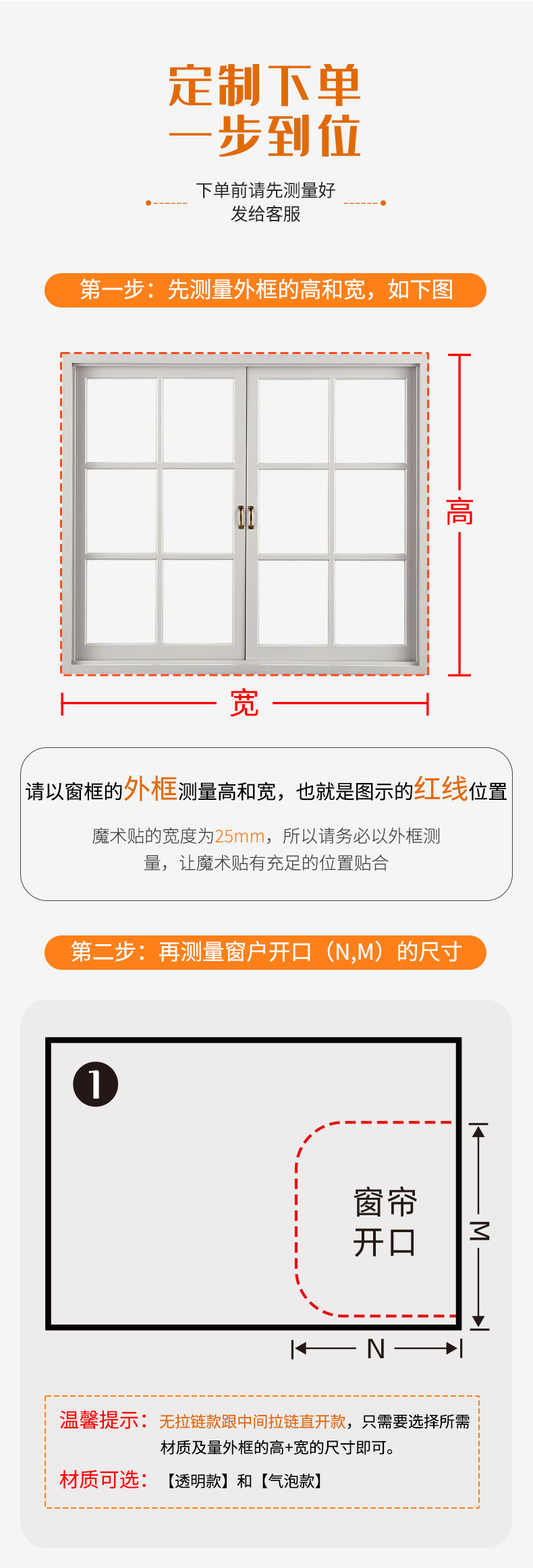 定制下单
一步到位

下单前请先测量好
发给客服

第一步：先测量外框的高和宽，如下图

高

宽

请以窗框的外框测量高和宽，也就是图示的红线位置

魔术贴的宽度为25mm，所以请务必以外框测量，让魔术贴有充足的位置贴合

第二步：再测量窗户开口（N,M）的尺寸

1

窗帘
开口

M

N

温馨提示：无拉链款跟中间拉链直开款，只需要选择所需材质及量外框的高+宽的尺寸即可。

材质可选：【透明款】和【气泡款】