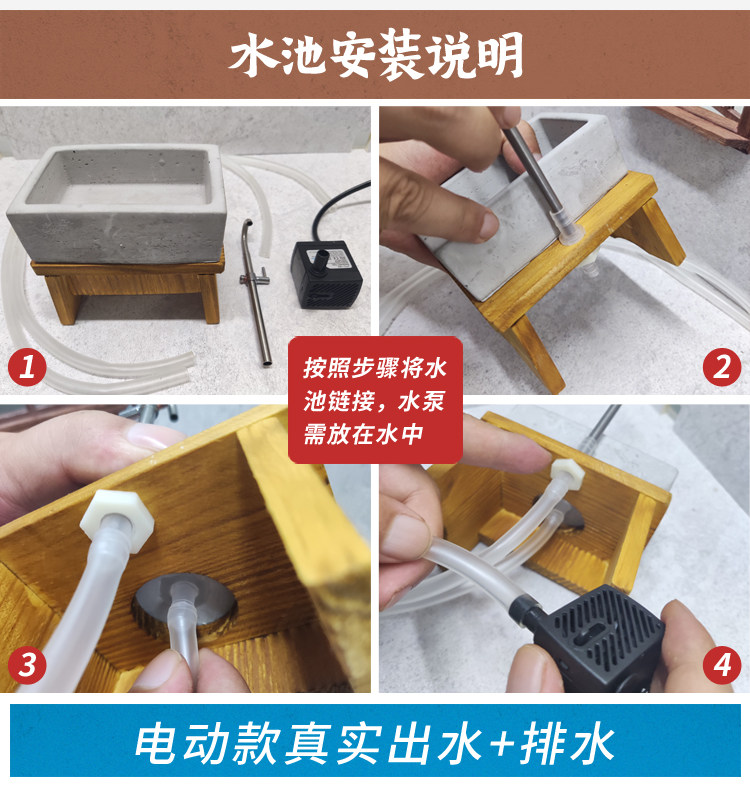 水池安装说明

1

2

按照步骤将水池链接，水泵需放在水中

3

4

电动款真实出水+排水