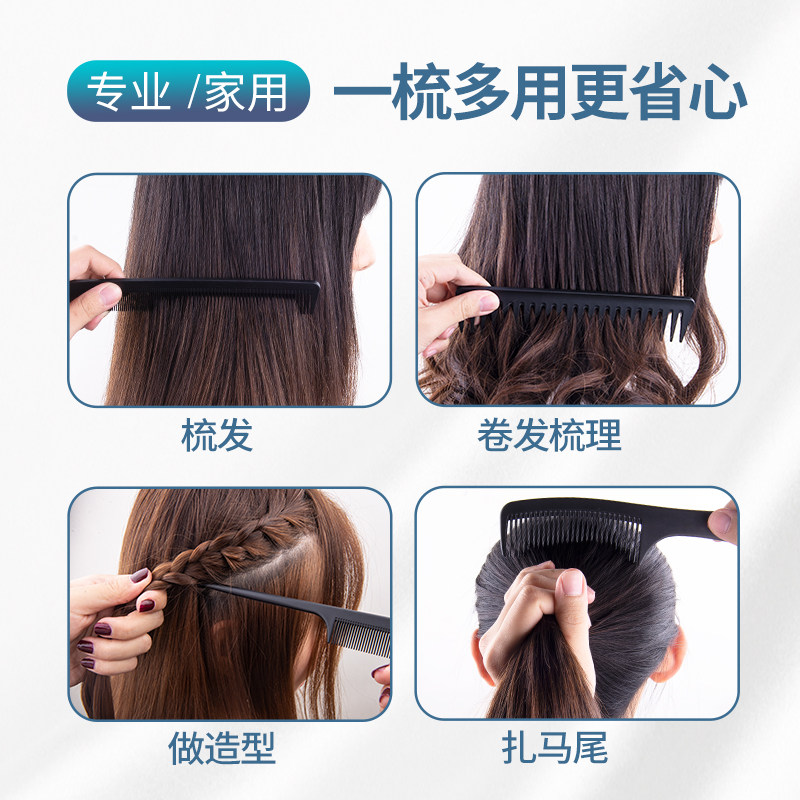 专业 /家用 一梳多用更省心

梳发

卷发梳理

做造型

扎马尾