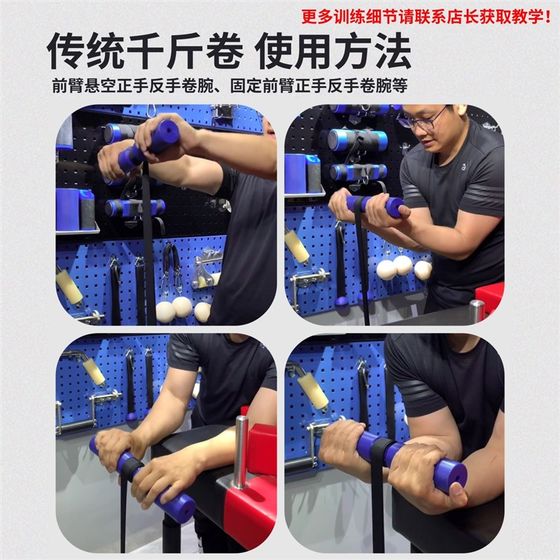 更多训练细节请联系店长获取教学！

传统千斤卷 使用方法

前臂悬空正手反手卷腕、固定前臂正手反手卷腕等