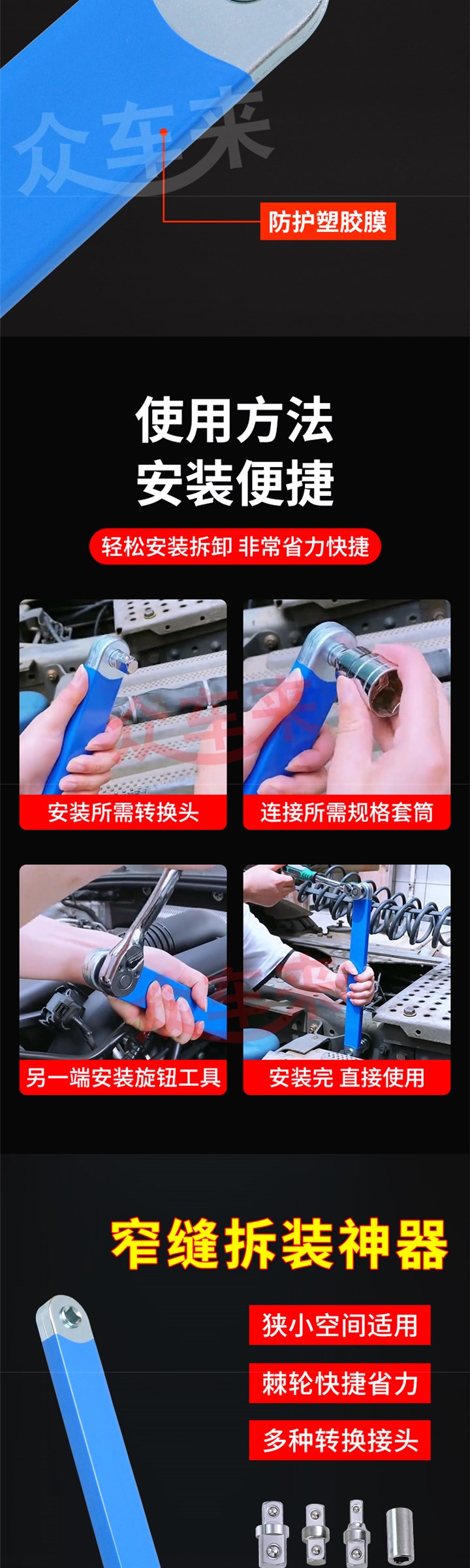 众车来

防护塑胶膜

使用方法
安装便捷

轻松安装拆卸 非常省力快捷

安装所需转换头

连接所需规格套筒

另一端安装旋钮工具

安装完 直接使用

窄缝拆装神器

狭小空间适用

棘轮快捷省力

多种转换接头