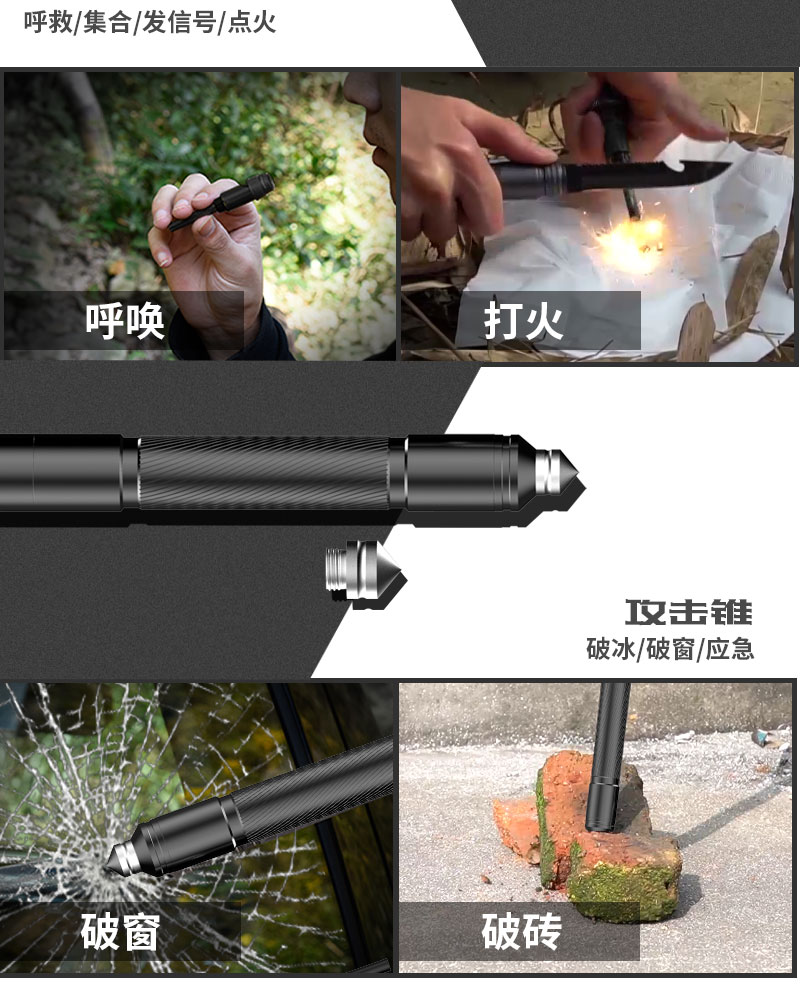 呼救/集合/发信号/点火

呼唤

打火

攻击锥

破冰/破窗/应急

破窗

破砖