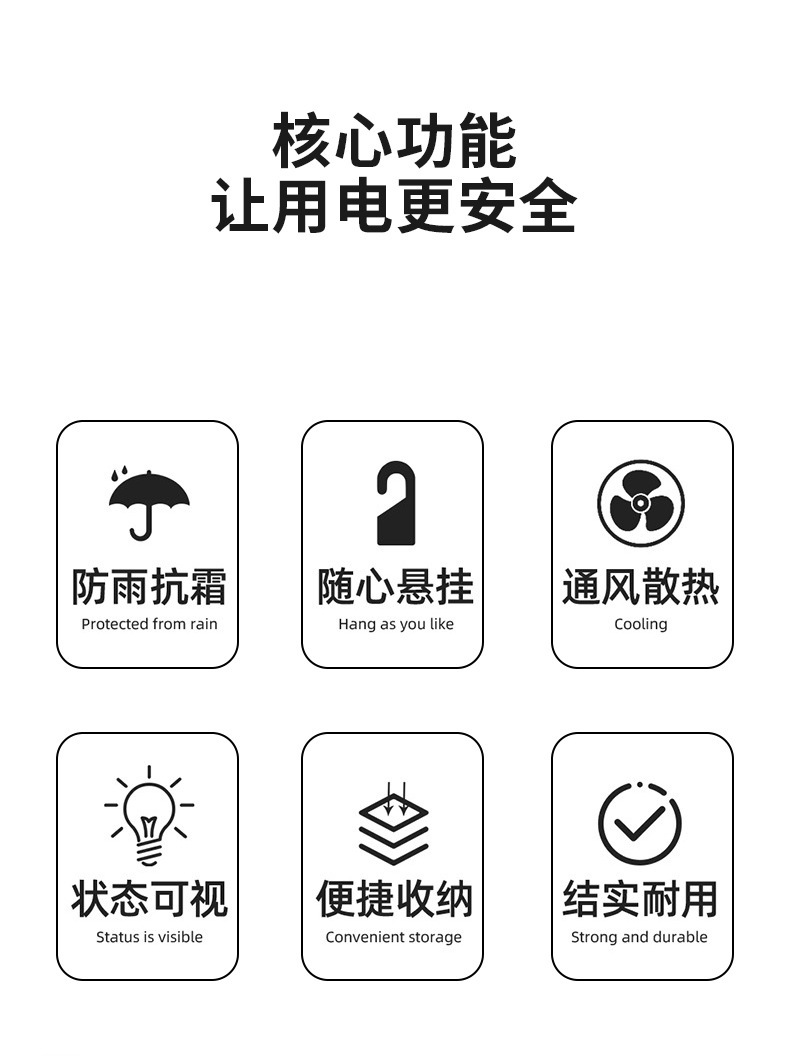 核心功能
让用电更安全

防雨抗霜
Protected from rain

随心悬挂
Hang as you like

通风散热
Cooling

状态可视
Status is visible

便捷收纳
Convenient storage

结实耐用
Strong and durable