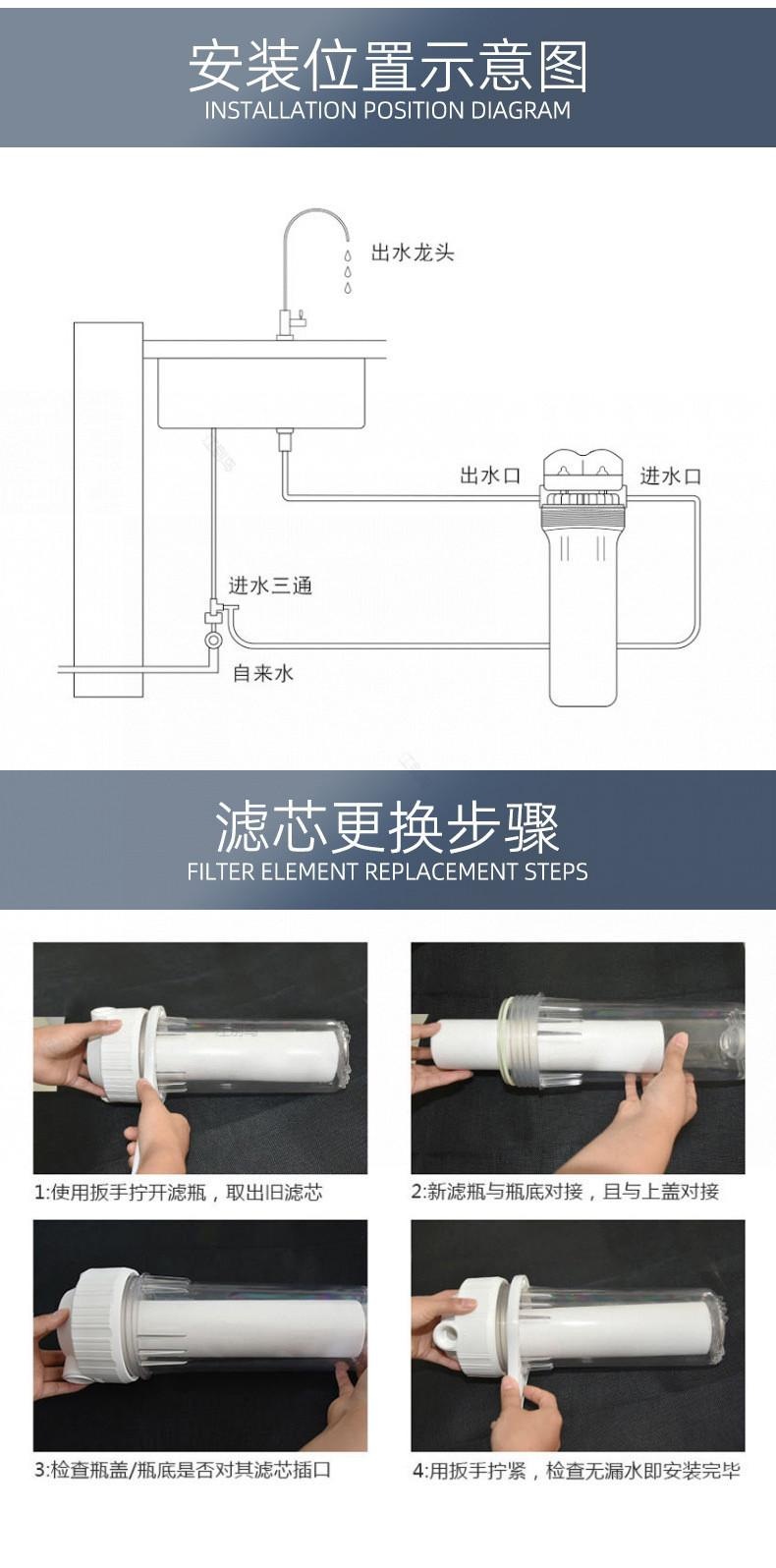 安装位置示意图
INSTALLATION POSITION DIAGRAM

出水龙头

出水口

进水口

进水三通

自来水

滤芯更换步骤
FILTER ELEMENT REPLACEMENT STEPS

1:使用扳手拧开滤瓶，取出旧滤芯

2:新滤瓶与瓶底对接，且与上盖对接

3:检查瓶盖/瓶底是否对其滤芯插口

4:用扳手拧紧，检查无漏水即安装完毕