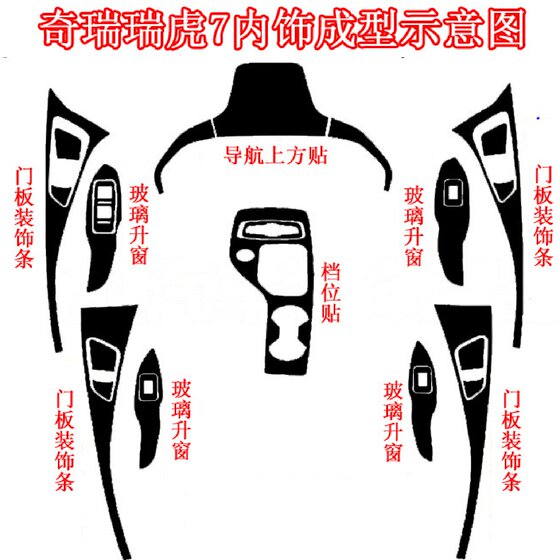 奇瑞瑞虎7内饰成型示意图

导航上方贴

门板装饰条

玻璃升窗

玻璃升窗

门板装饰条

档位贴

门板装饰条

玻璃升窗

玻璃升窗

门板装饰条