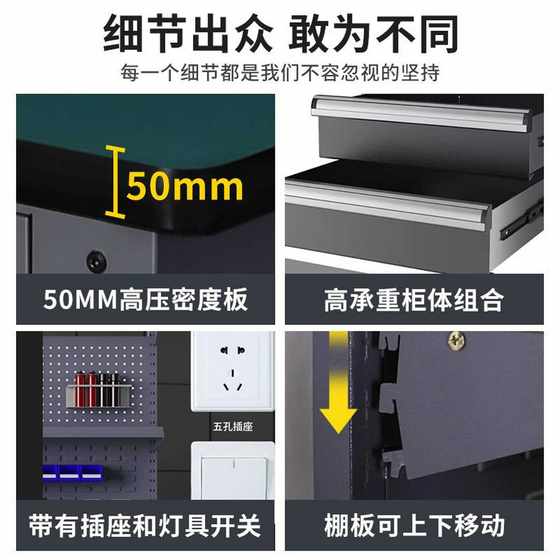 细节出众 敢为不同

每一个细节都是我们不容忽视的坚持

50mm

50MM高压密度板

高承重柜体组合

五孔插座

带有插座和灯具开关

棚板可上下移动