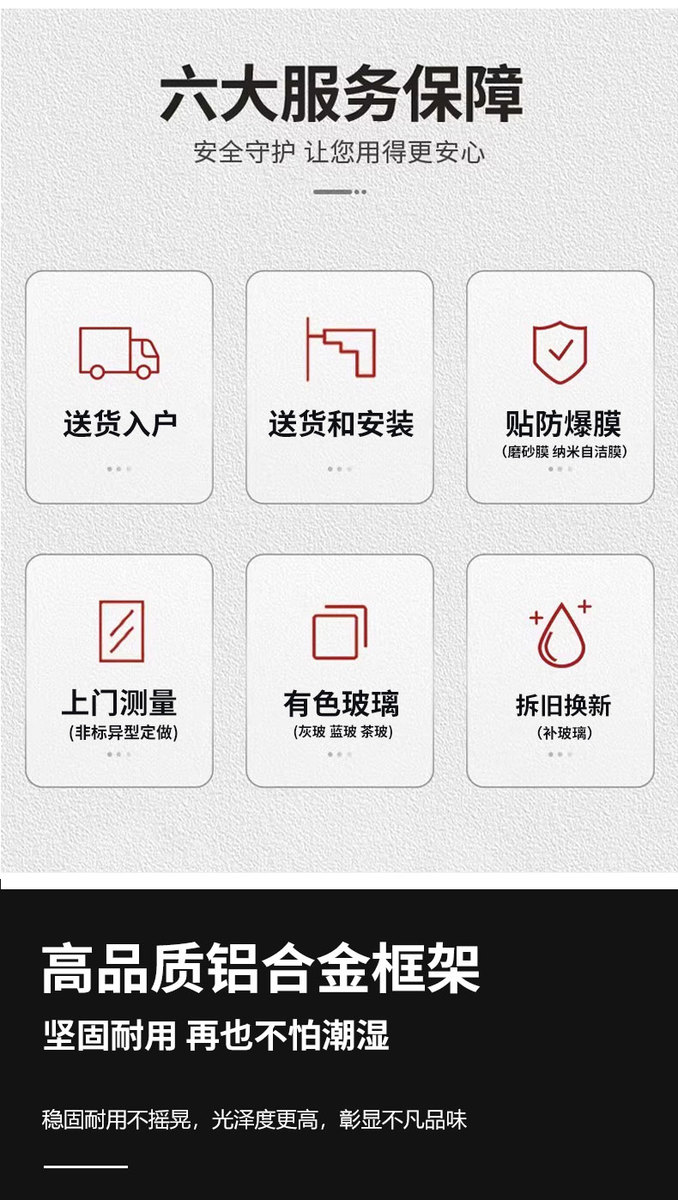 六大服务保障

安全守护 让您用得更安心

送货入户

送货和安装

贴防爆膜
(磨砂膜 纳米自洁膜)

上门测量
(非标异型定做)

有色玻璃
(灰玻 蓝玻 茶玻)

拆旧换新
(补玻璃)

高品质铝合金框架

坚固耐用 再也不怕潮湿

稳固耐用不摇晃，光泽度更高，彰显不凡品味