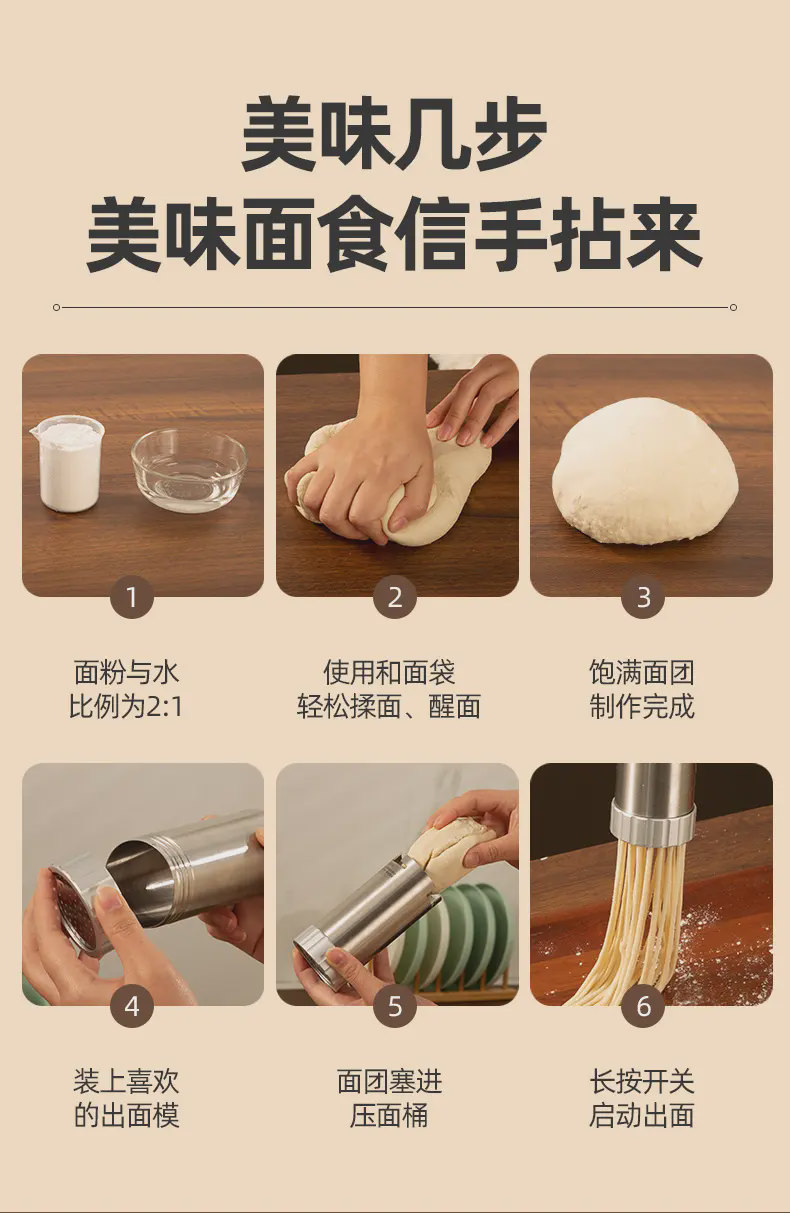 美味几步
美味面食信手拈来

1
面粉与水
比例为2:1

2
使用和面袋
轻松揉面、醒面

3
饱满面团
制作完成

4
装上喜欢
的出面模

5
面团塞进
压面桶

6
长按开关
启动出面