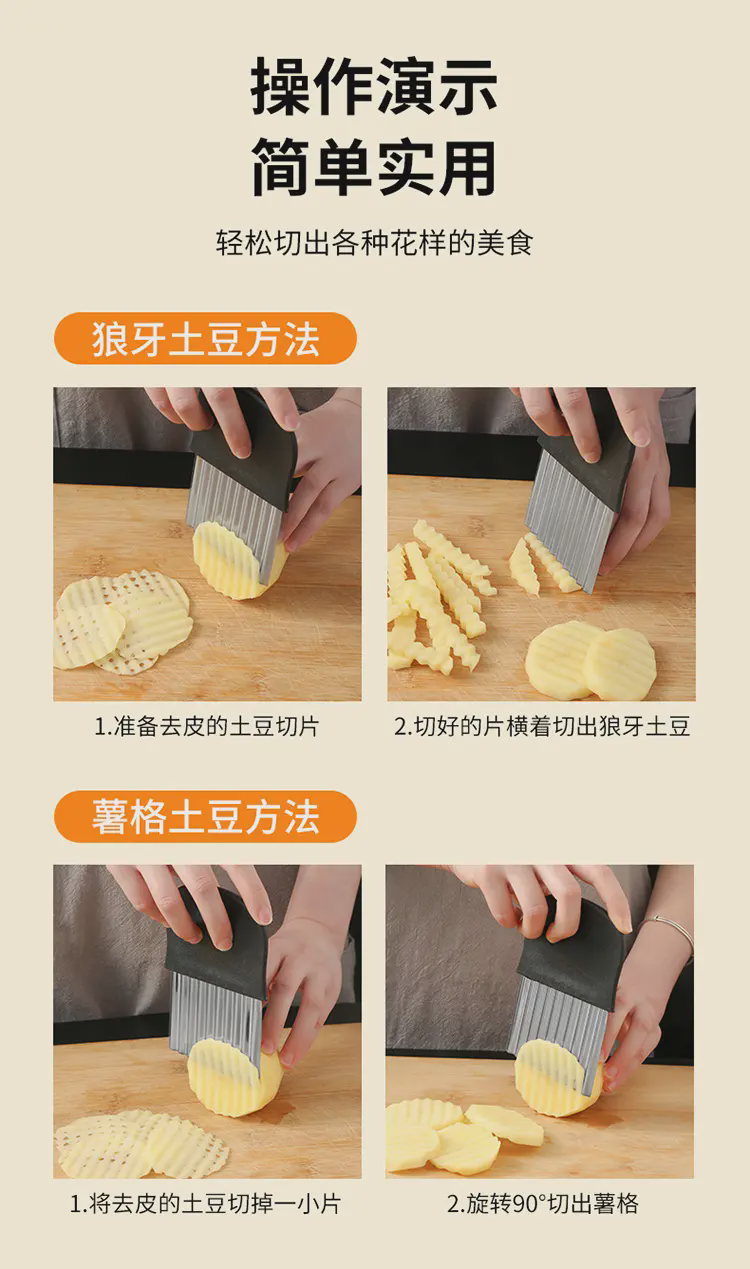 操作演示
简单实用

轻松切出各种花样的美食

狼牙土豆方法

1.准备去皮的土豆切片

2.切好的片横着切出狼牙土豆

薯格土豆方法

1.将去皮的土豆切掉一小片

2.旋转90°切出薯格