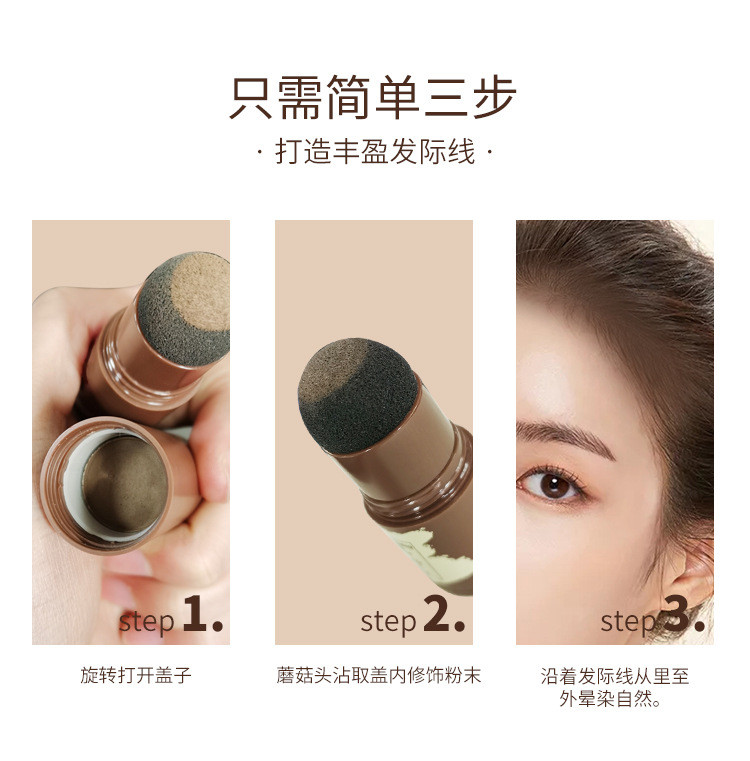 只需简单三步

· 打造丰盈发际线 ·

step 1.

旋转打开盖子

step 2.

蘑菇头沾取盖内修饰粉末

step 3.

沿着发际线从里至外晕染自然。