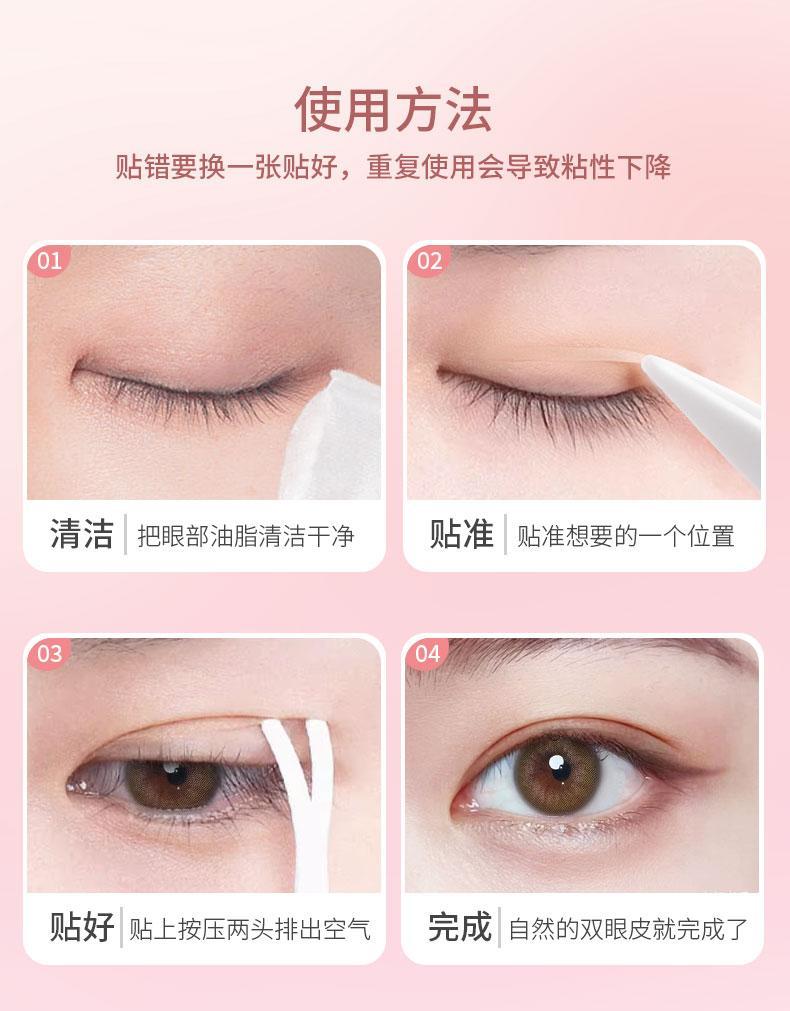 使用方法

贴错要换一张贴好，重复使用会导致粘性下降

01

清洁 把眼部油脂清洁干净

02

贴准 贴准想要的一个位置

03

贴好 贴上按压两头排出空气

04

完成 自然的双眼皮就完成了