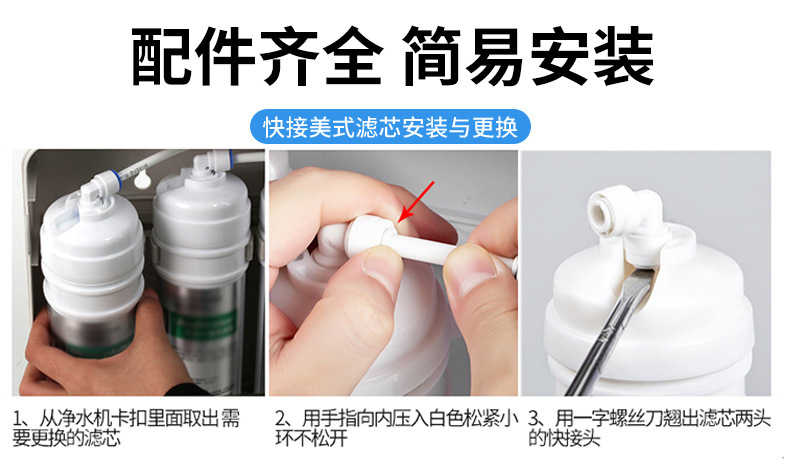 配件齐全 简易安装

快接美式滤芯安装与更换

1、从净水机卡扣里面取出需要更换的滤芯

2、用手指向内压入白色松紧小环不松开

3、用一字螺丝刀翘出滤芯两头的快接头