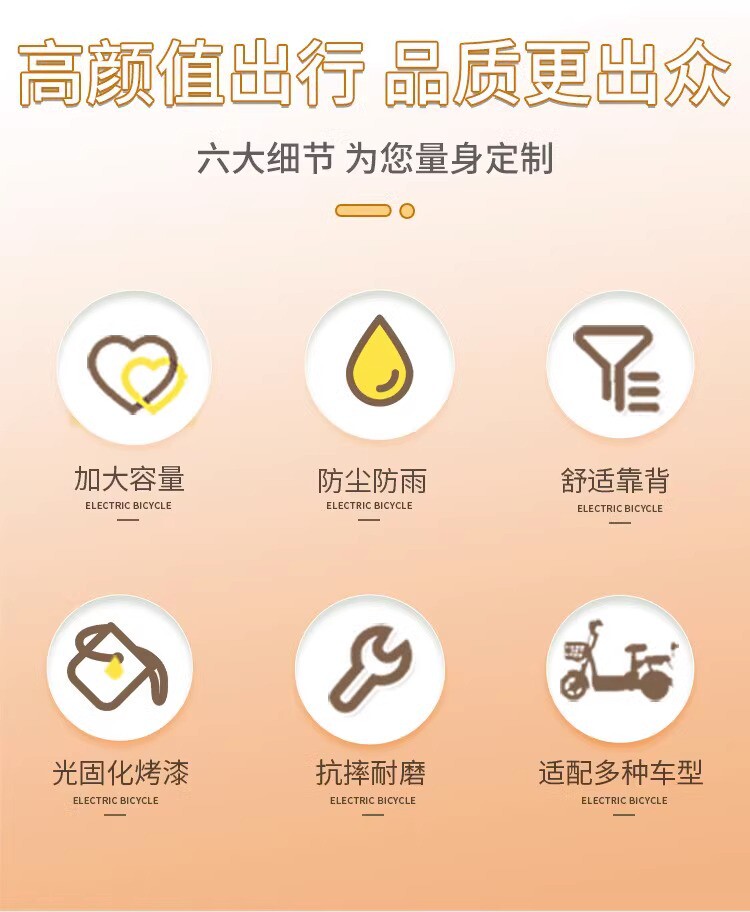 高颜值出行 品质更出众

六大细节 为您量身定制

加大容量
ELECTRIC BICYCLE

防尘防雨
ELECTRIC BICYCLE

舒适靠背
ELECTRIC BICYCLE

光固化烤漆
ELECTRIC BICYCLE

抗摔耐磨
ELECTRIC BICYCLE

适配多种车型
ELECTRIC BICYCLE