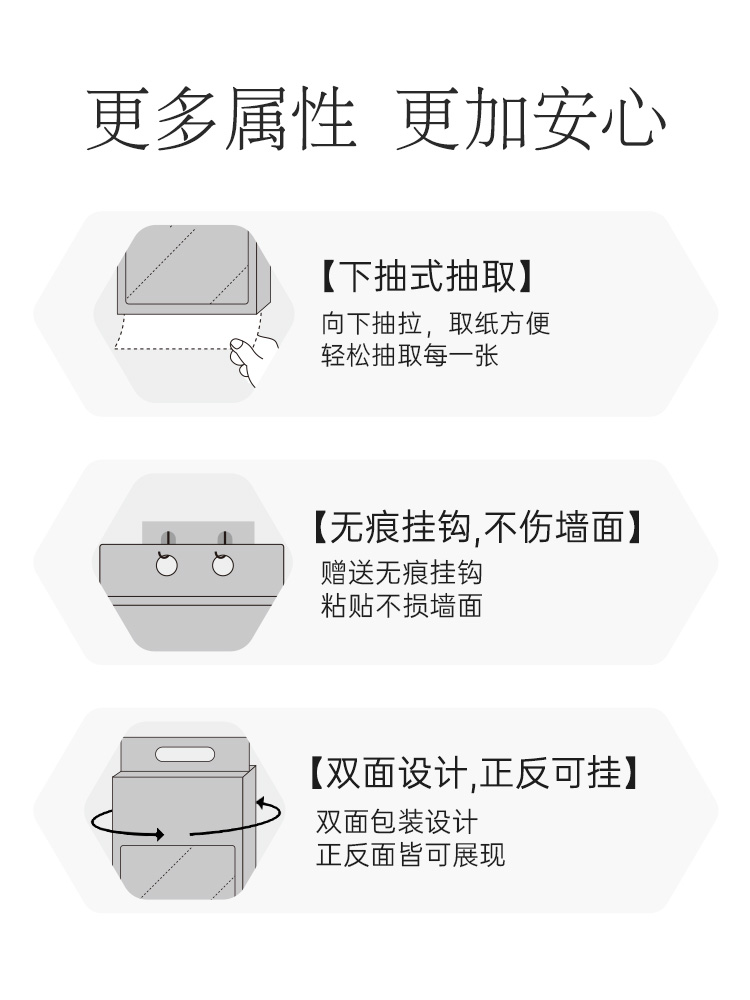 更多属性 更加安心

【下抽式抽取】
向下抽拉，取纸方便
轻松抽取每一张

【无痕挂钩,不伤墙面】
赠送无痕挂钩
粘贴不损墙面

【双面设计,正反可挂】
双面包装设计
正反面皆可展现