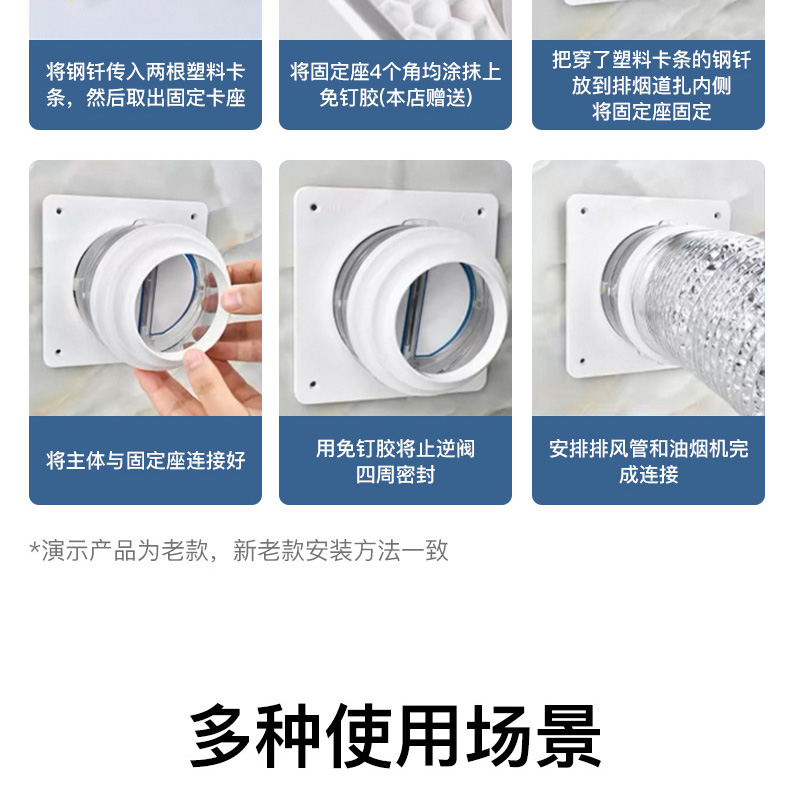 将钢钎传入两根塑料卡条，然后取出固定卡座

将固定座4个角均涂抹上免钉胶(本店赠送)

把穿了塑料卡条的钢钎放到排烟道扎内侧将固定座固定

将主体与固定座连接好

用免钉胶将止逆阀四周密封

安排排风管和油烟机完成连接

*演示产品为老款，新老款安装方法一致

多种使用场景