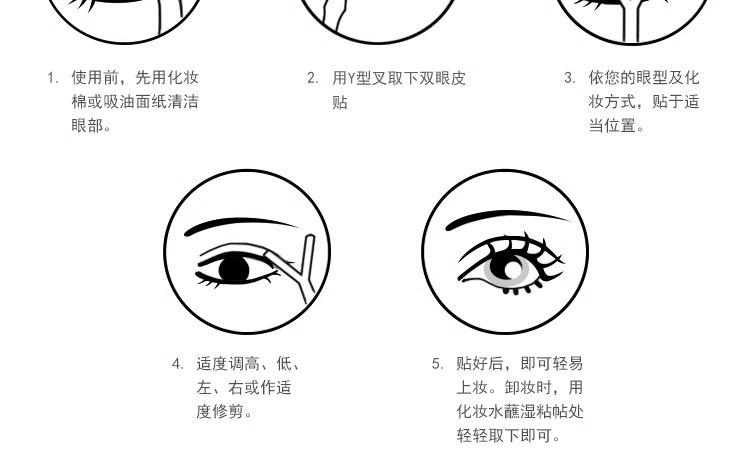 1. 使用前，先用化妆棉或吸油面纸清洁眼部。

2. 用Y型叉取下双眼皮贴

3. 依您的眼型及化妆方式，贴于适当位置。

4. 适度调高、低、左、右或作适度修剪。

5. 贴好后，即可轻易上妆。卸妆时，用化妆水蘸湿粘帖处轻轻取下即可。