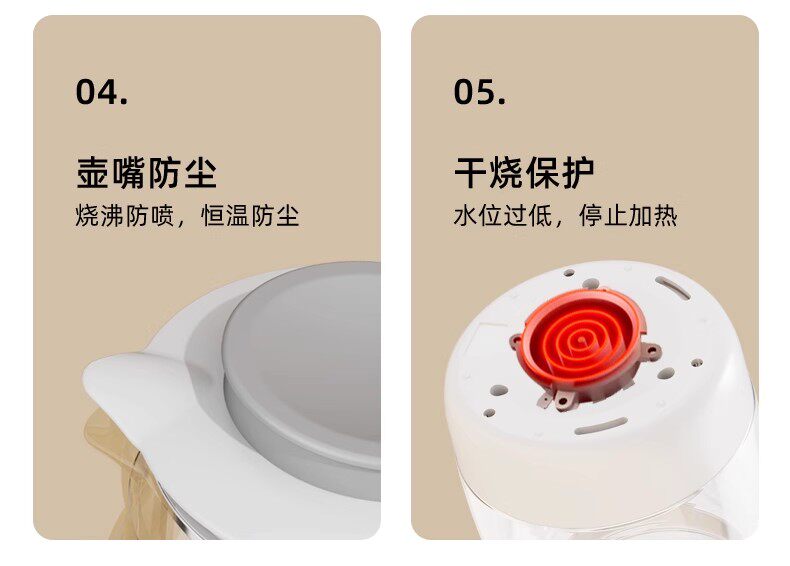 04.

壶嘴防尘

烧沸防喷，恒温防尘

05.

干烧保护

水位过低，停止加热