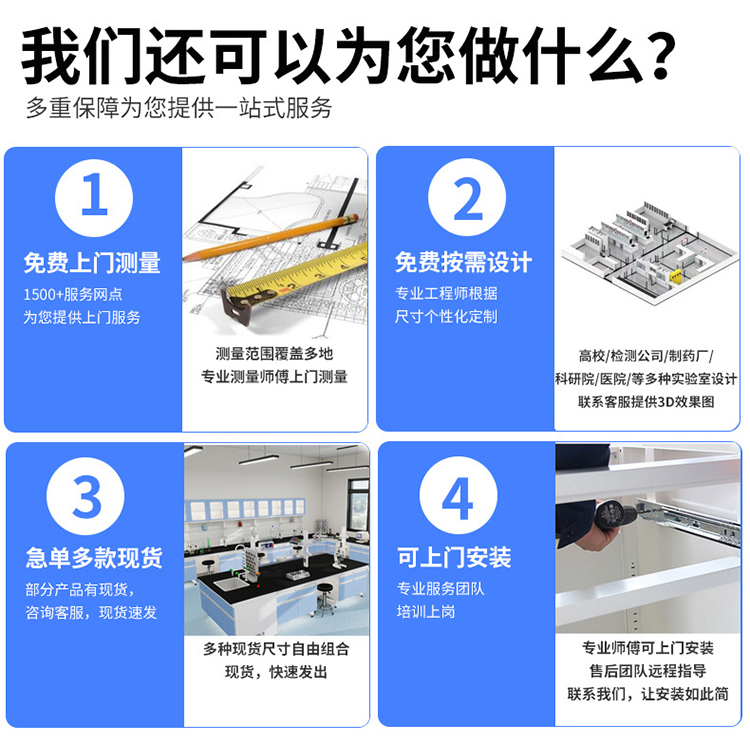 我们还可以为您做什么？

多重保障为您提供一站式服务

1

免费上门测量

1500+服务网点
为您提供上门服务

测量范围覆盖多地
专业测量师傅上门测量

2

免费按需设计

专业工程师根据
尺寸个性化定制

高校/检测公司/制药厂/
科研院/医院/等多种实验室设计
联系客服提供3D效果图

3

急单多款现货

部分产品有现货，
咨询客服，现货速发

多种现货尺寸自由组合
现货，快速发出

4

可上门安装

专业服务团队
培训上岗

专业师傅可上门安装
售后团队远程指导
联系我们，让安装如此简