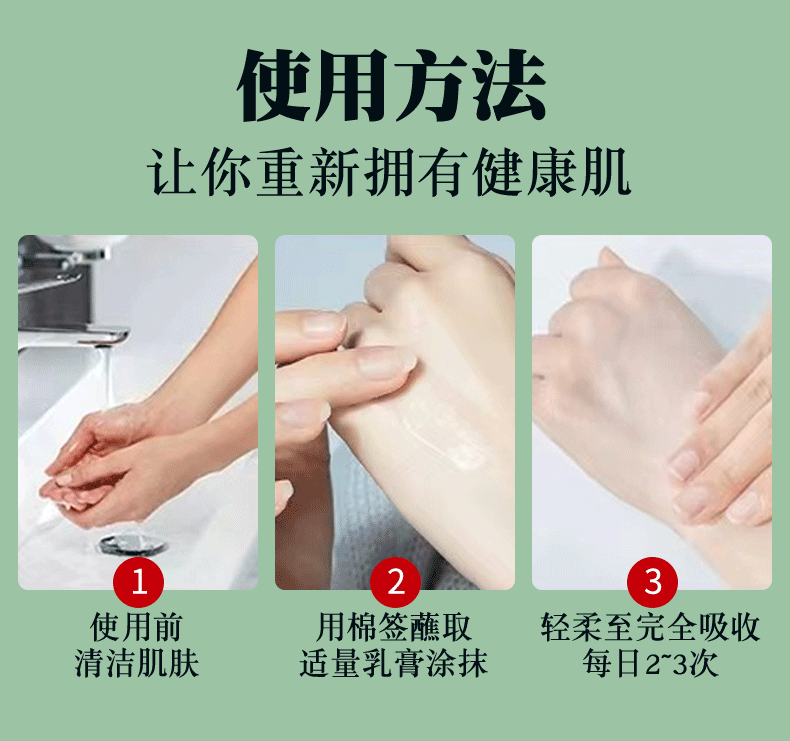 使用方法
让你重新拥有健康肌

1
使用前
清洁肌肤

2
用棉签蘸取
适量乳膏涂抹

3
轻柔至完全吸收
每日2~3次