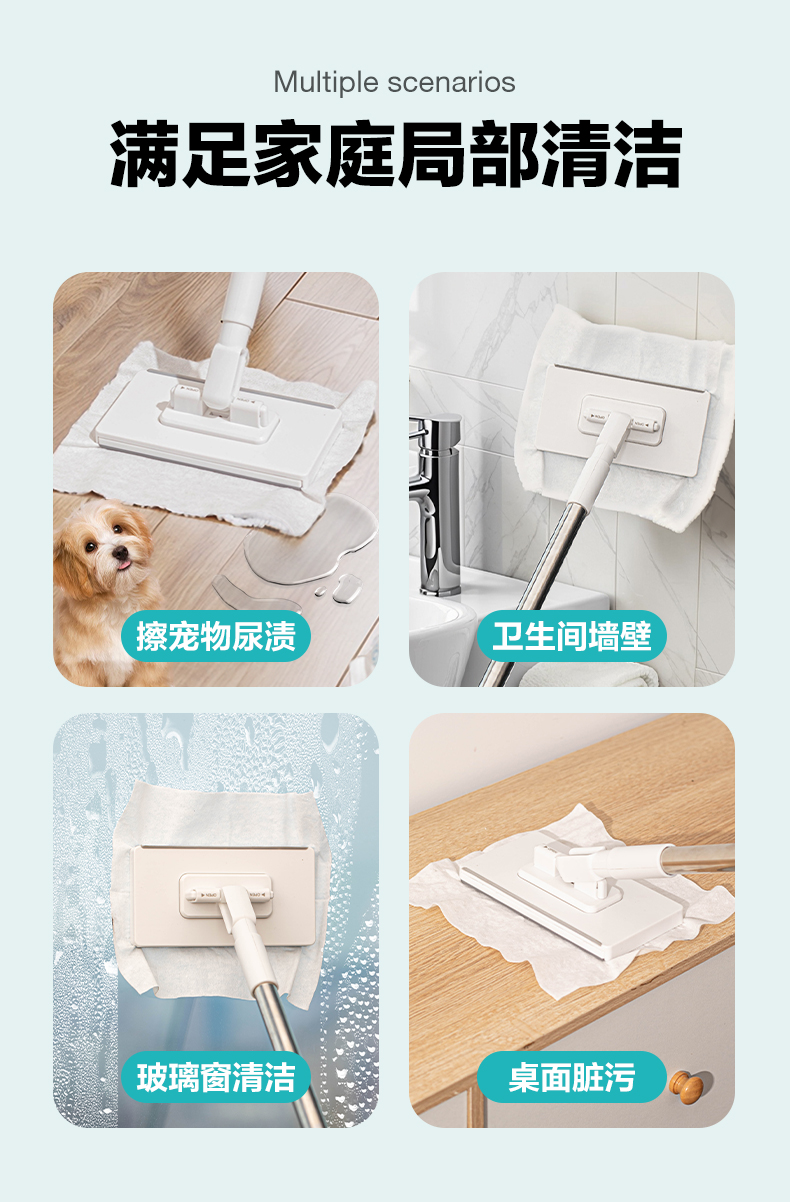 Multiple scenarios

满足家庭局部清洁

擦宠物尿渍

卫生间墙壁

玻璃窗清洁

桌面脏污