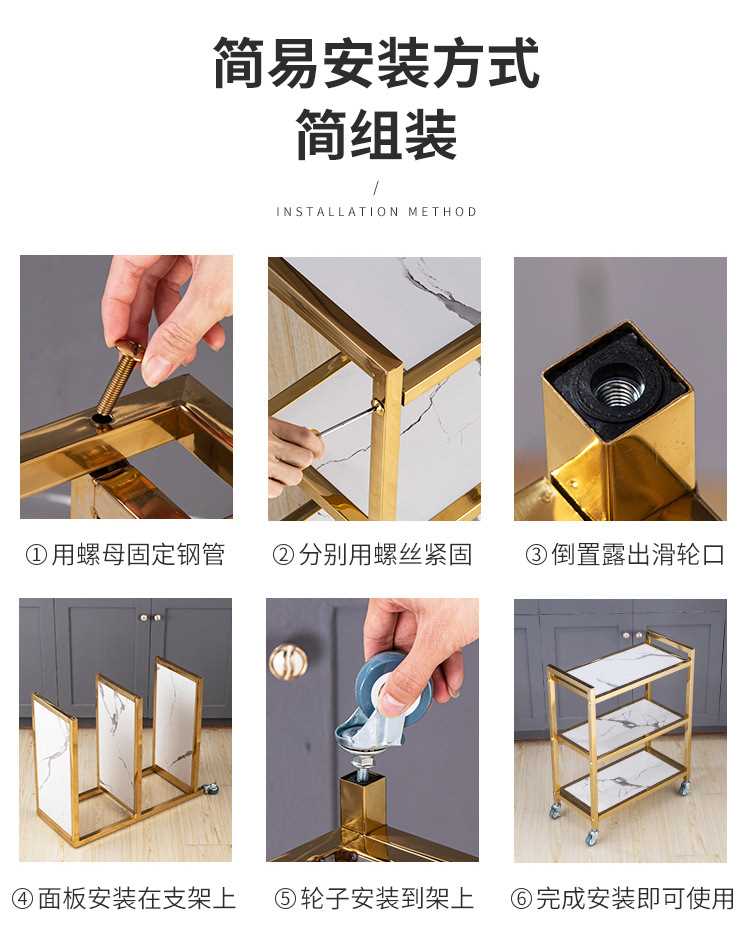 简易安装方式
简组装

/
INSTALLATION METHOD

①用螺母固定钢管

②分别用螺丝紧固

③倒置露出滑轮口

④面板安装在支架上

⑤轮子安装到架上

⑥完成安装即可使用