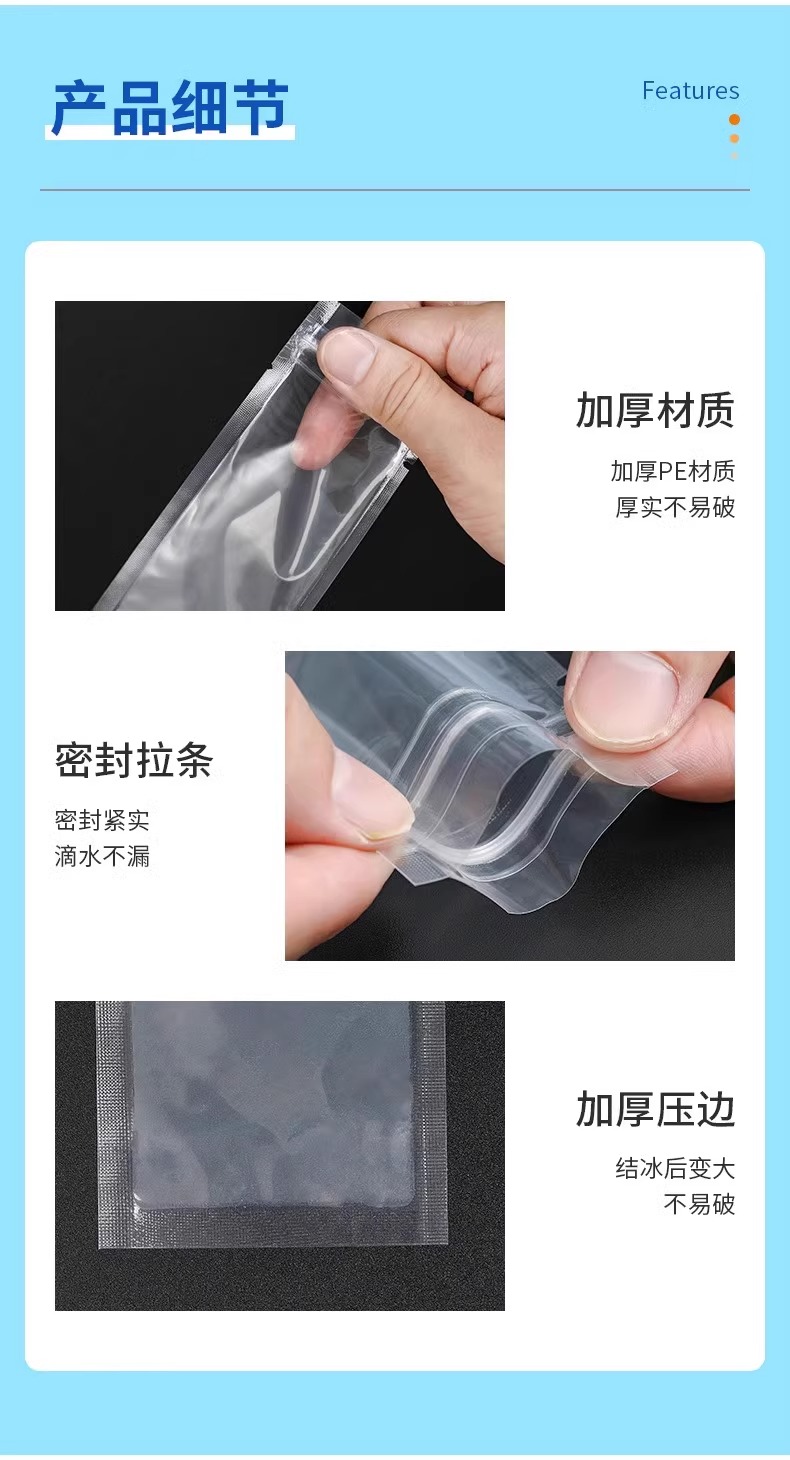 产品细节

Features

加厚材质

加厚PE材质
厚实不易破

密封拉条

密封紧实
滴水不漏

加厚压边

结冰后变大
不易破