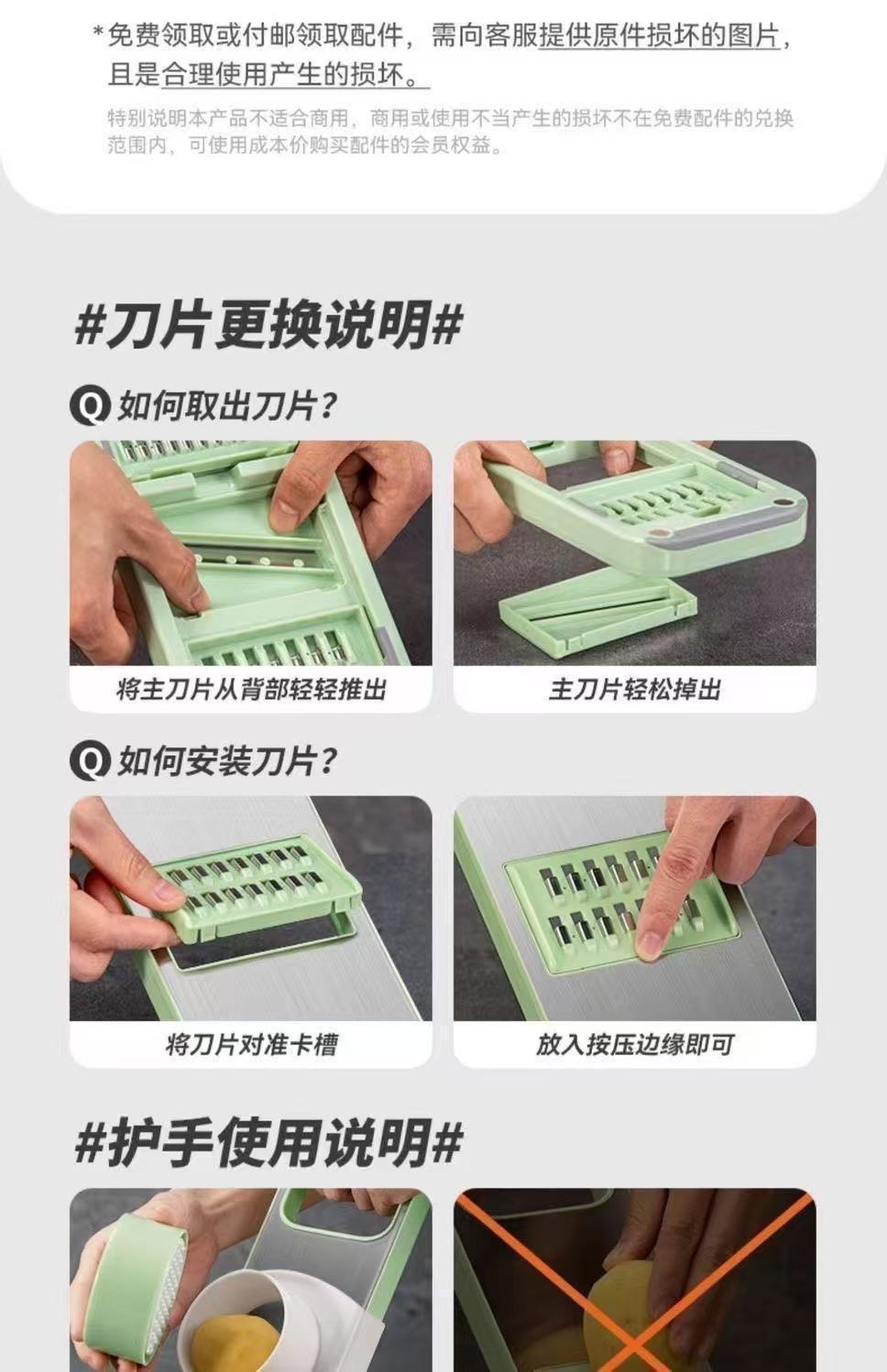 *免费领取或付邮领取配件，需向客服提供原件损坏的图片，且是合理使用产生的损坏。

特别说明本产品不适合商用，商用或使用不当产生的损坏不在免费配件的兑换范围内，可使用成本价购买配件的会员权益。

#刀片更换说明#

Q 如何取出刀片？

将主刀片从背部轻轻推出

主刀片轻松掉出

Q 如何安装刀片？

将刀片对准卡槽

放入按压边缘即可

#护手使用说明#