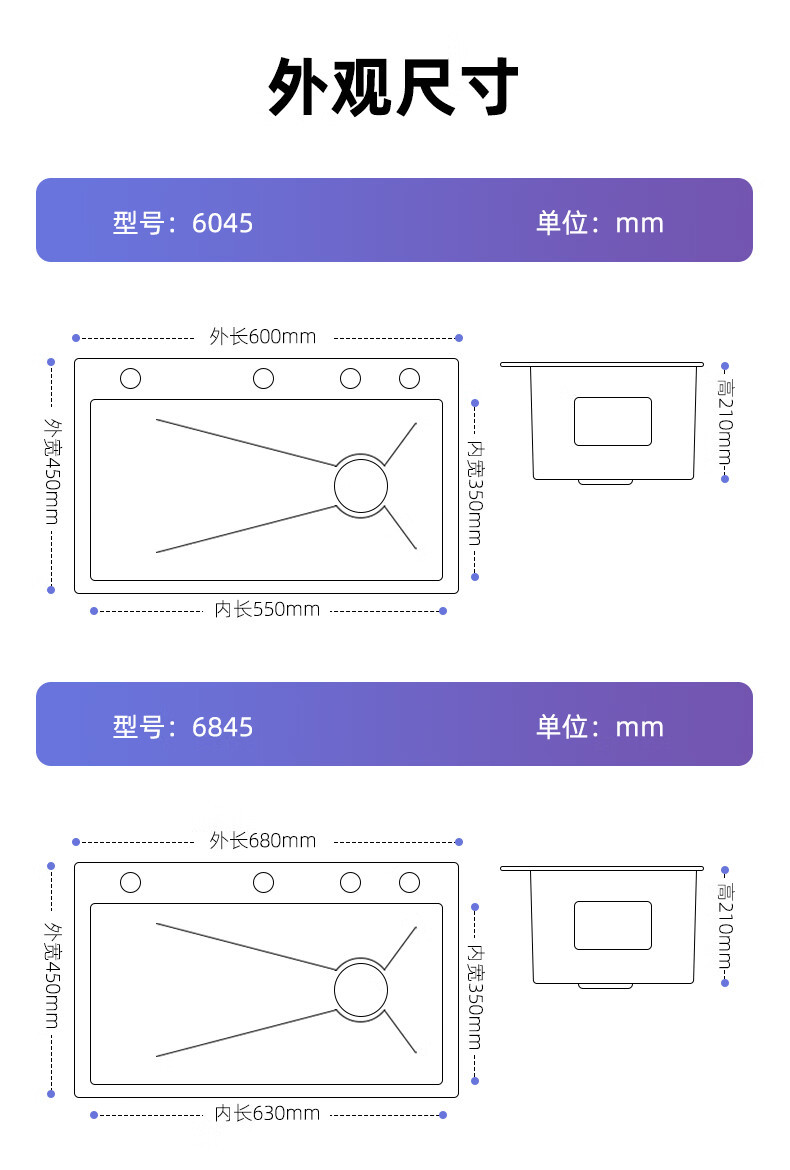 外观尺寸

型号：6045 单位：mm

外长600mm
外宽450mm
内宽350mm
内长550mm
高210mm

型号：6845 单位：mm

外长680mm
外宽450mm
内宽350mm
内长630mm
高210mm