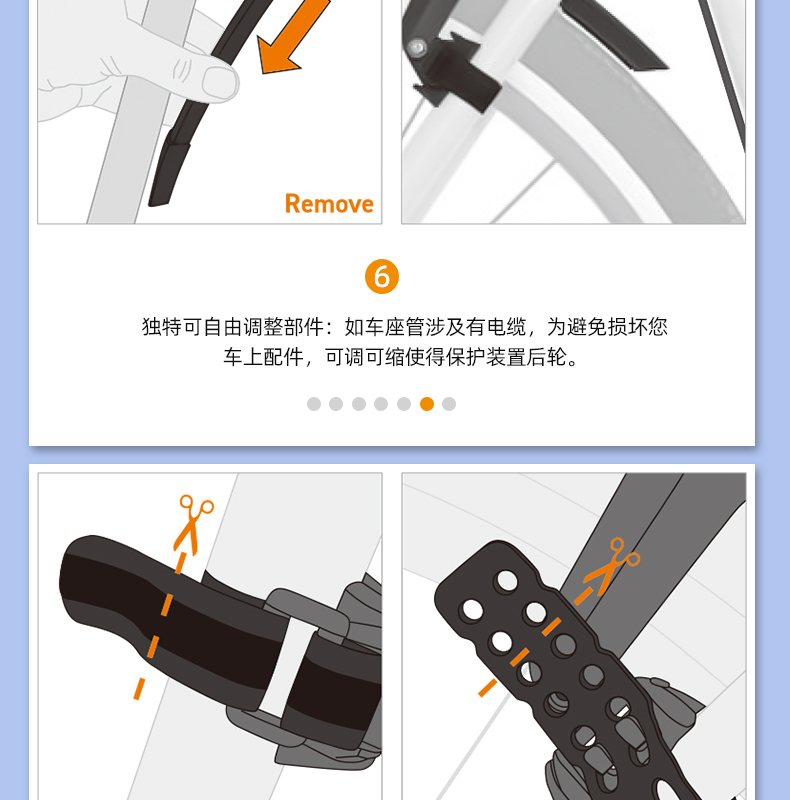 Remove

6

独特可自由调整部件：如车座管涉及有电缆，为避免损坏您车上配件，可调可缩使得保护装置后轮。