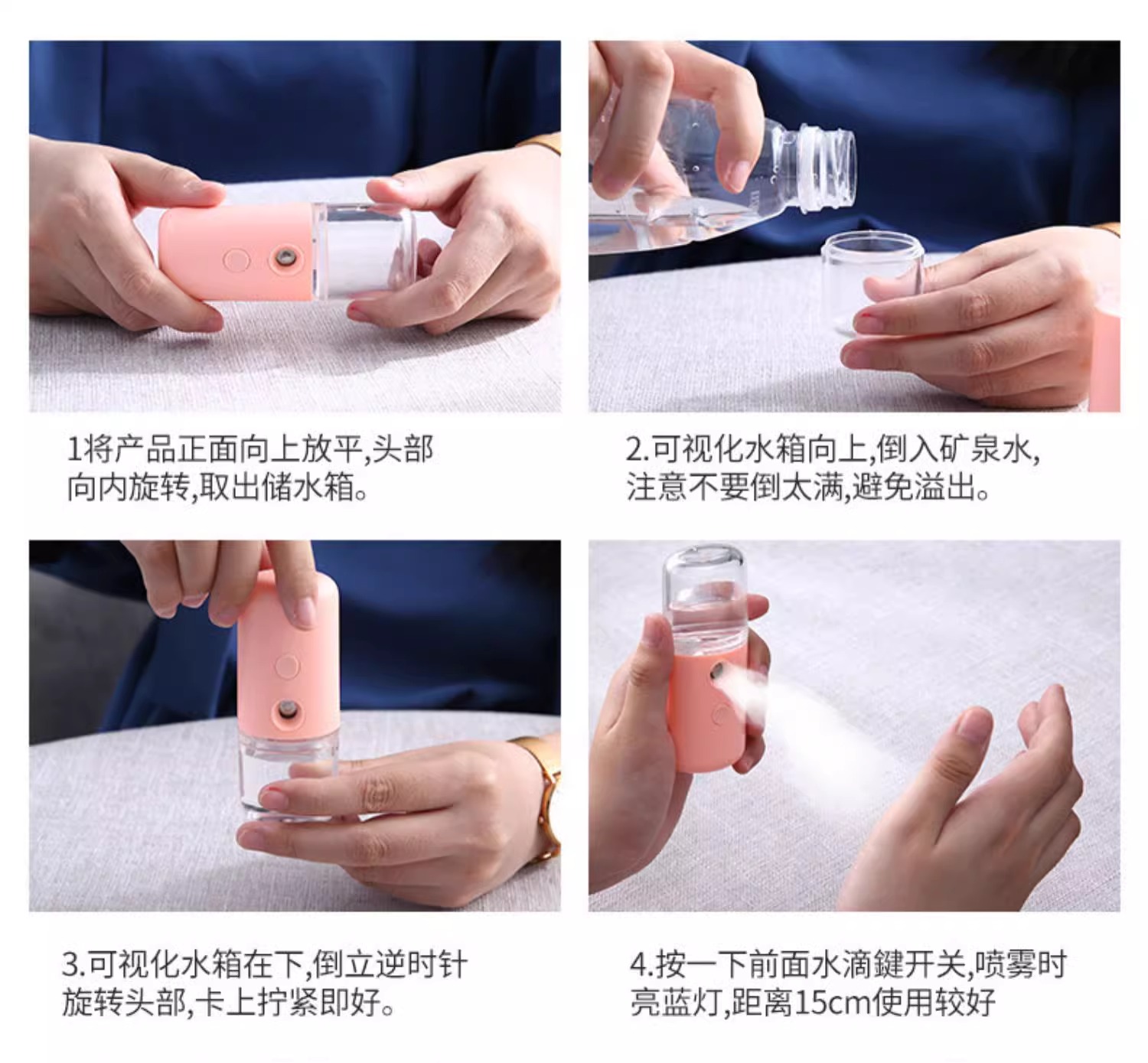 1将产品正面向上放平,头部向内旋转,取出储水箱。

2.可视化水箱向上,倒入矿泉水,注意不要倒太满,避免溢出。

3.可视化水箱在下,倒立逆时针旋转头部,卡上拧紧即好。

4.按一下前面水滴鍵开关,喷雾时亮蓝灯,距离15cm使用较好