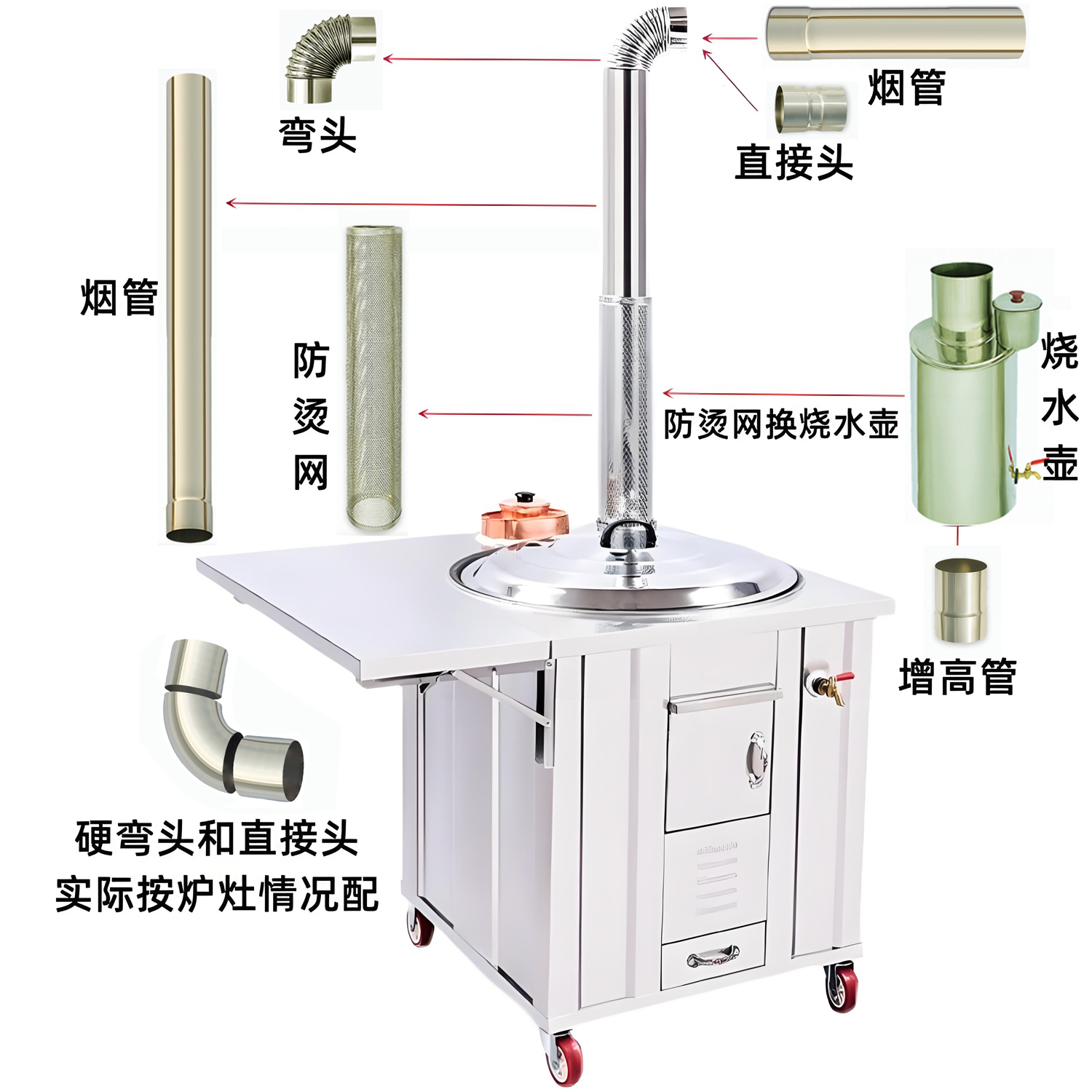 弯头

烟管

直接头

烟管

防烫网

防烫网换烧水壶

烧水壶

增高管

硬弯头和直接头
实际按炉灶情况配