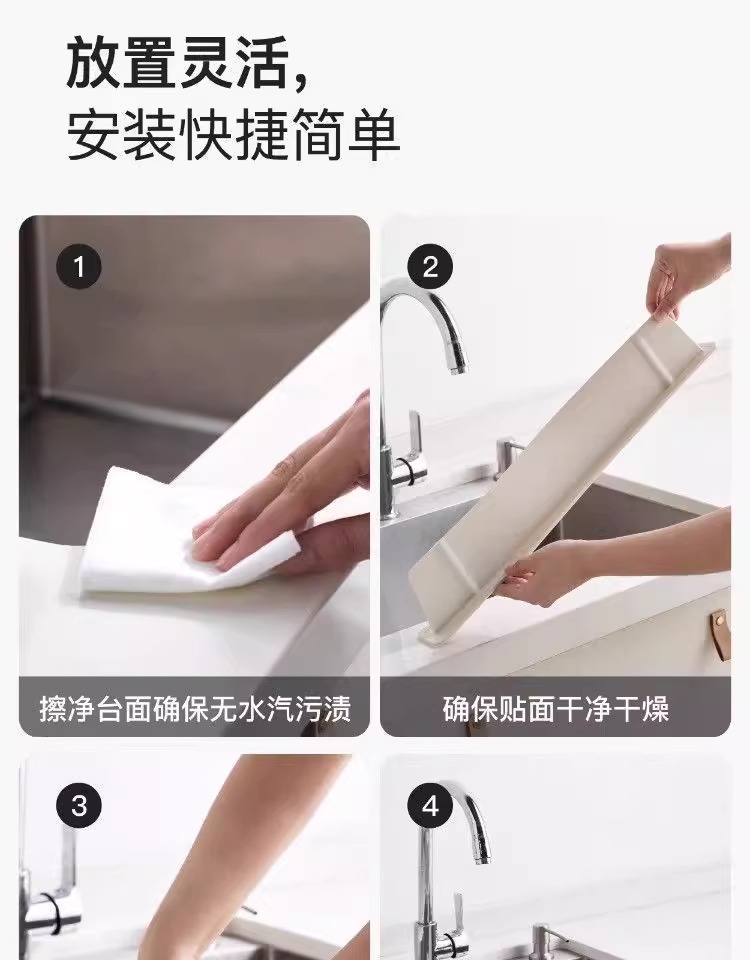 放置灵活,
安装快捷简单

1

擦净台面确保无水汽污渍

2

确保贴面干净干燥

3

4