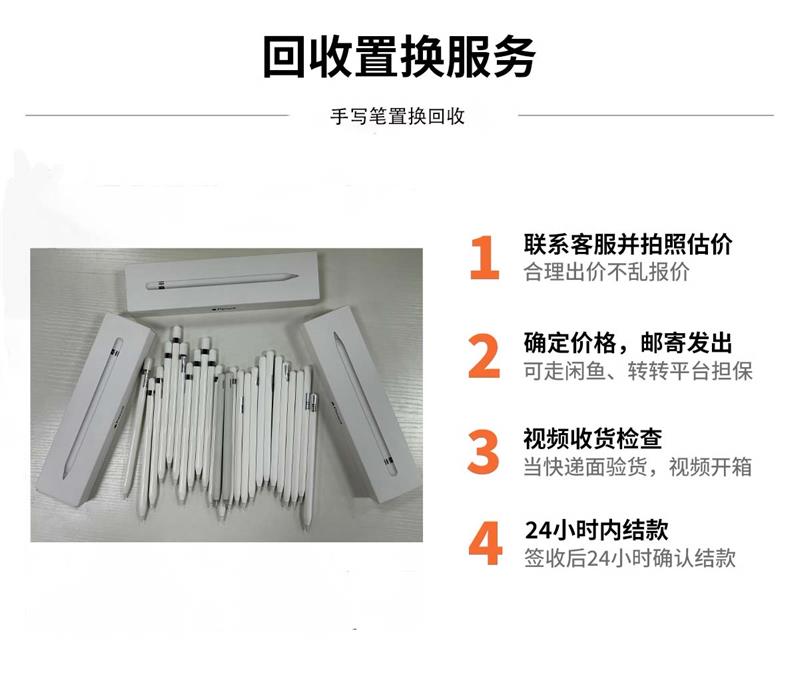 回收置换服务

手写笔置换回收

1 联系客服并拍照估价
合理出价不乱报价

2 确定价格，邮寄发出
可走闲鱼、转转平台担保

3 视频收货检查
当快递面验货，视频开箱

4 24小时内结款
签收后24小时确认结款