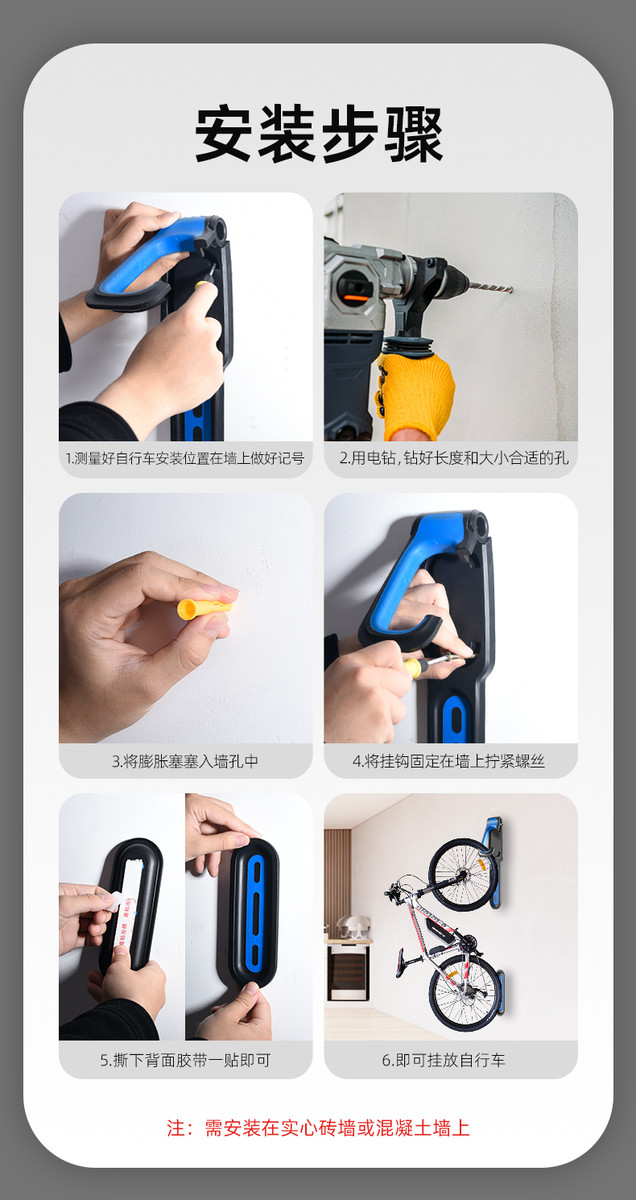 安装步骤

1.测量好自行车安装位置在墙上做好记号

2.用电钻，钻好长度和大小合适的孔

3.将膨胀塞塞入墙孔中

4.将挂钩固定在墙上拧紧螺丝

5.撕下背面胶带一贴即可

6.即可挂放自行车

注：需安装在实心砖墙或混凝土墙上