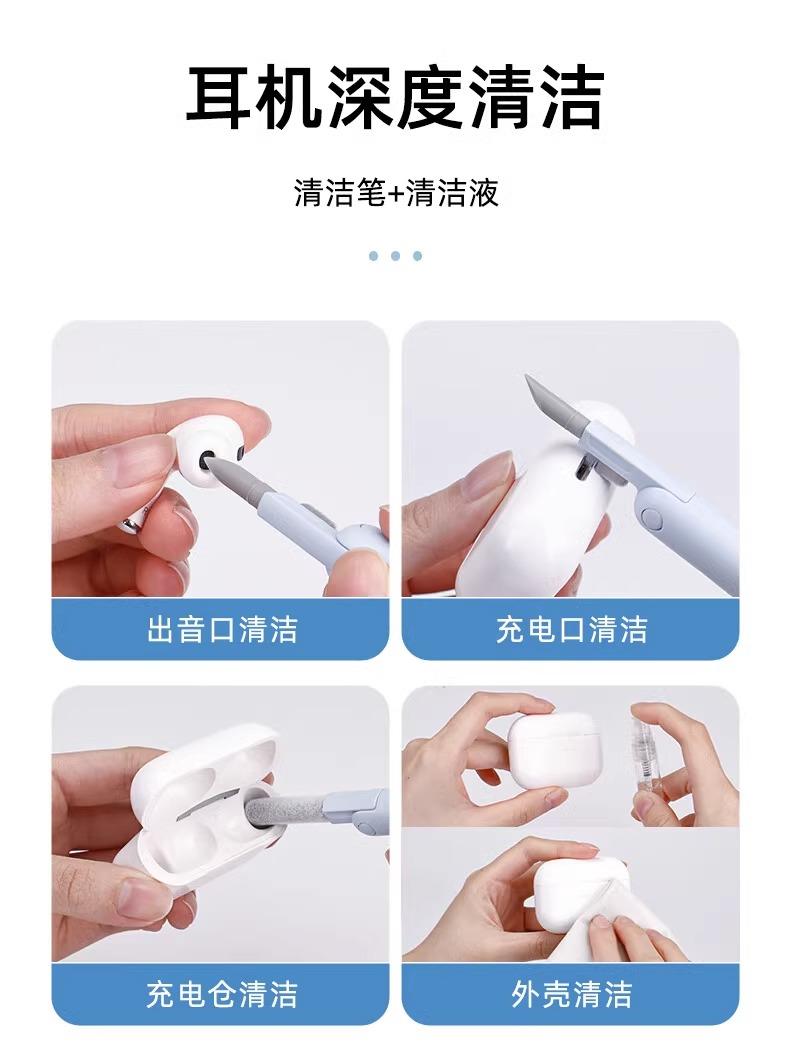 耳机深度清洁

清洁笔+清洁液

出音口清洁

充电口清洁

充电仓清洁

外壳清洁