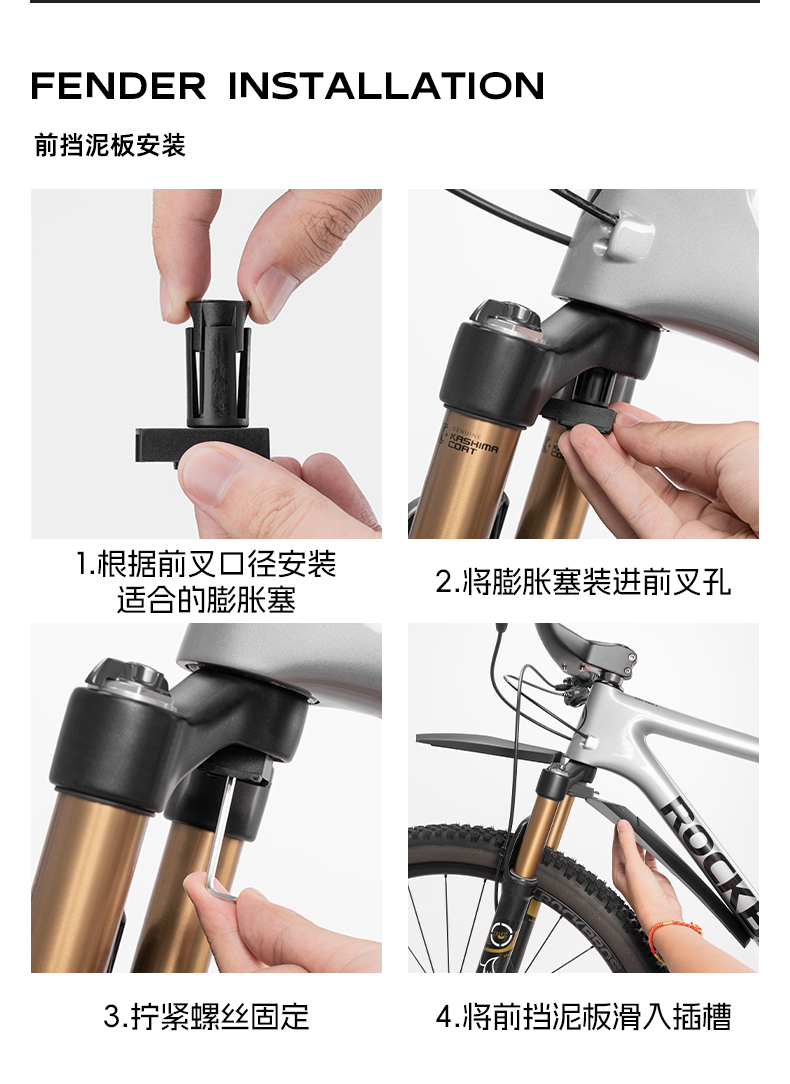 FENDER INSTALLATION

前挡泥板安装

GENUINE KASHIMA COAT

1.根据前叉口径安装适合的膨胀塞

2.将膨胀塞装进前叉孔

ROCKB

3.拧紧螺丝固定

4.将前挡泥板滑入插槽