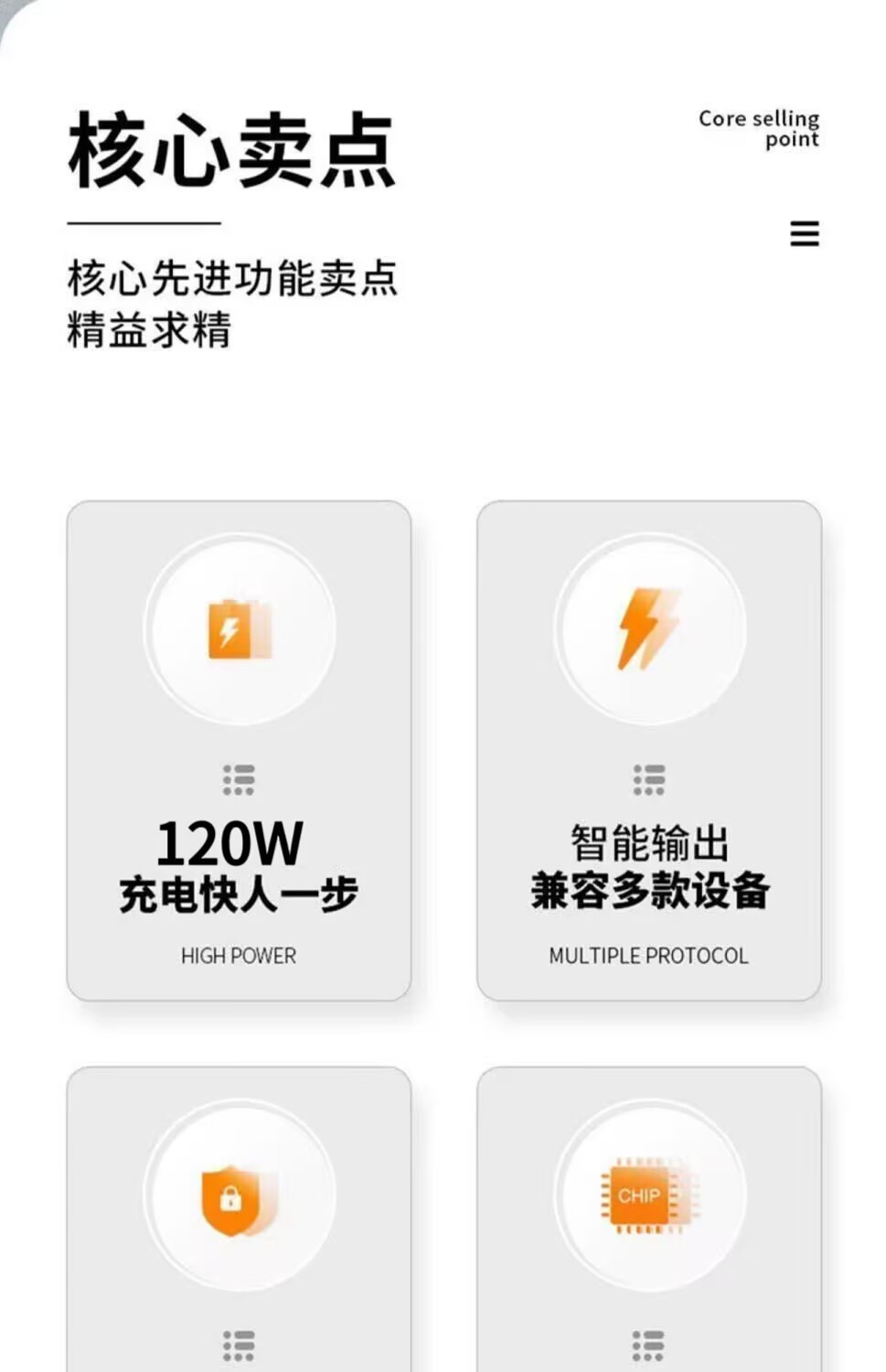 核心卖点

Core selling
point

核心先进功能卖点
精益求精

120W
充电快人一步

HIGH POWER

智能输出
兼容多款设备

MULTIPLE PROTOCOL

CHIP