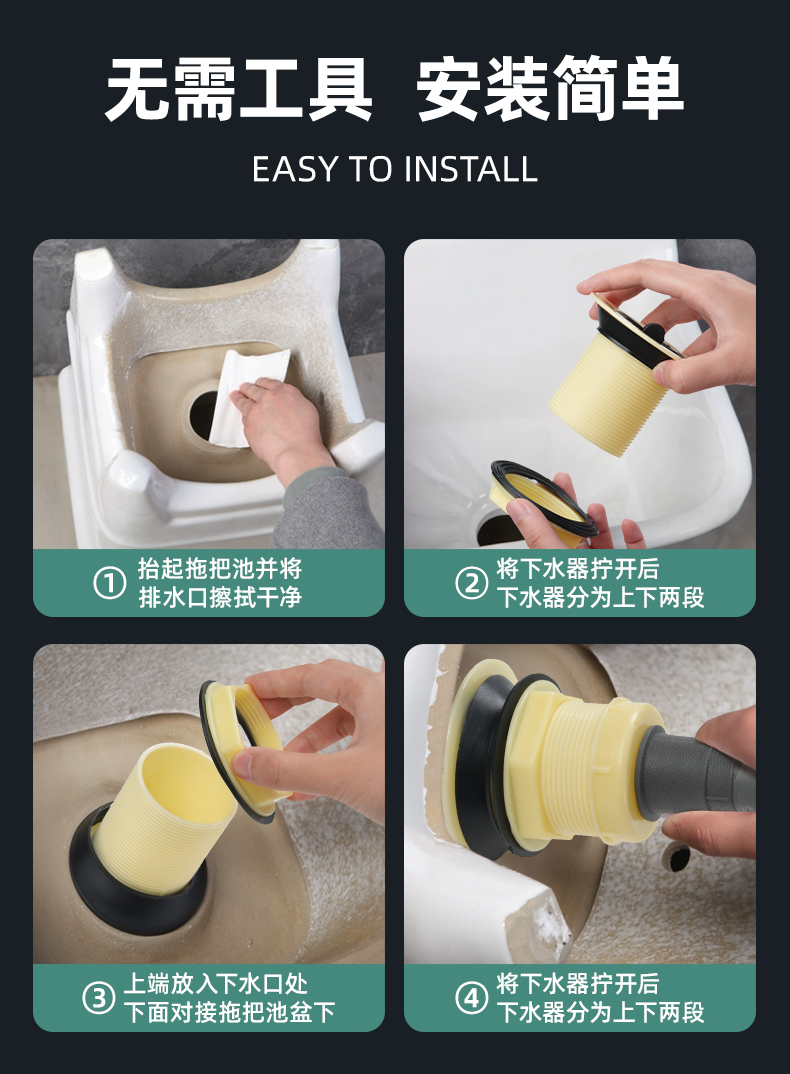 无需工具 安装简单

EASY TO INSTALL

① 抬起拖把池并将排水口擦拭干净

② 将下水器拧开后下水器分为上下两段

③ 上端放入下水口处下面对接拖把池盆下

④ 将下水器拧开后下水器分为上下两段