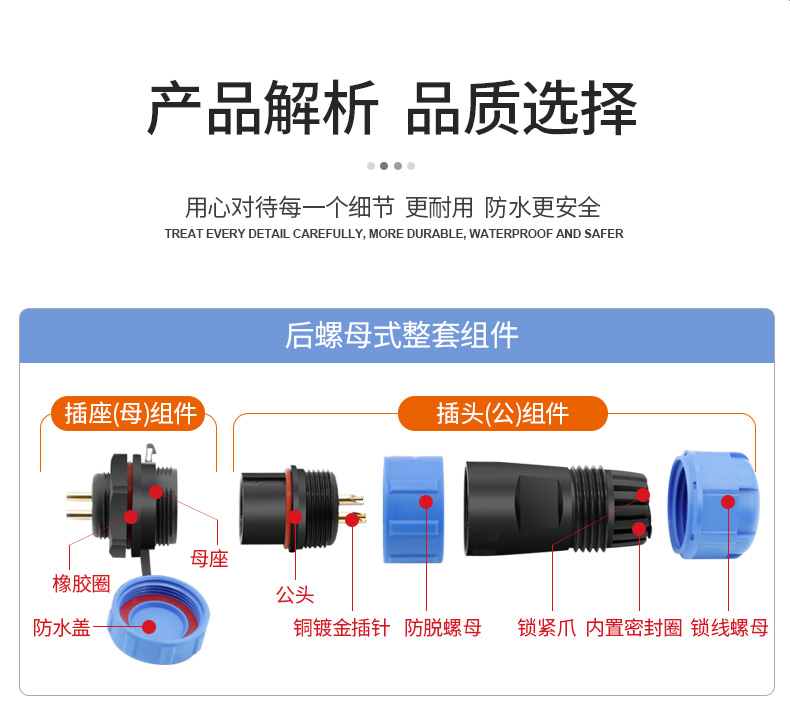 产品解析 品质选择

用心对待每一个细节 更耐用 防水更安全
TREAT EVERY DETAIL CAREFULLY, MORE DURABLE, WATERPROOF AND SAFER

后螺母式整套组件

插座(母)组件

插头(公)组件

母座
橡胶圈
防水盖
公头
铜镀金插针
防脱螺母
锁紧爪
内置密封圈
锁线螺母