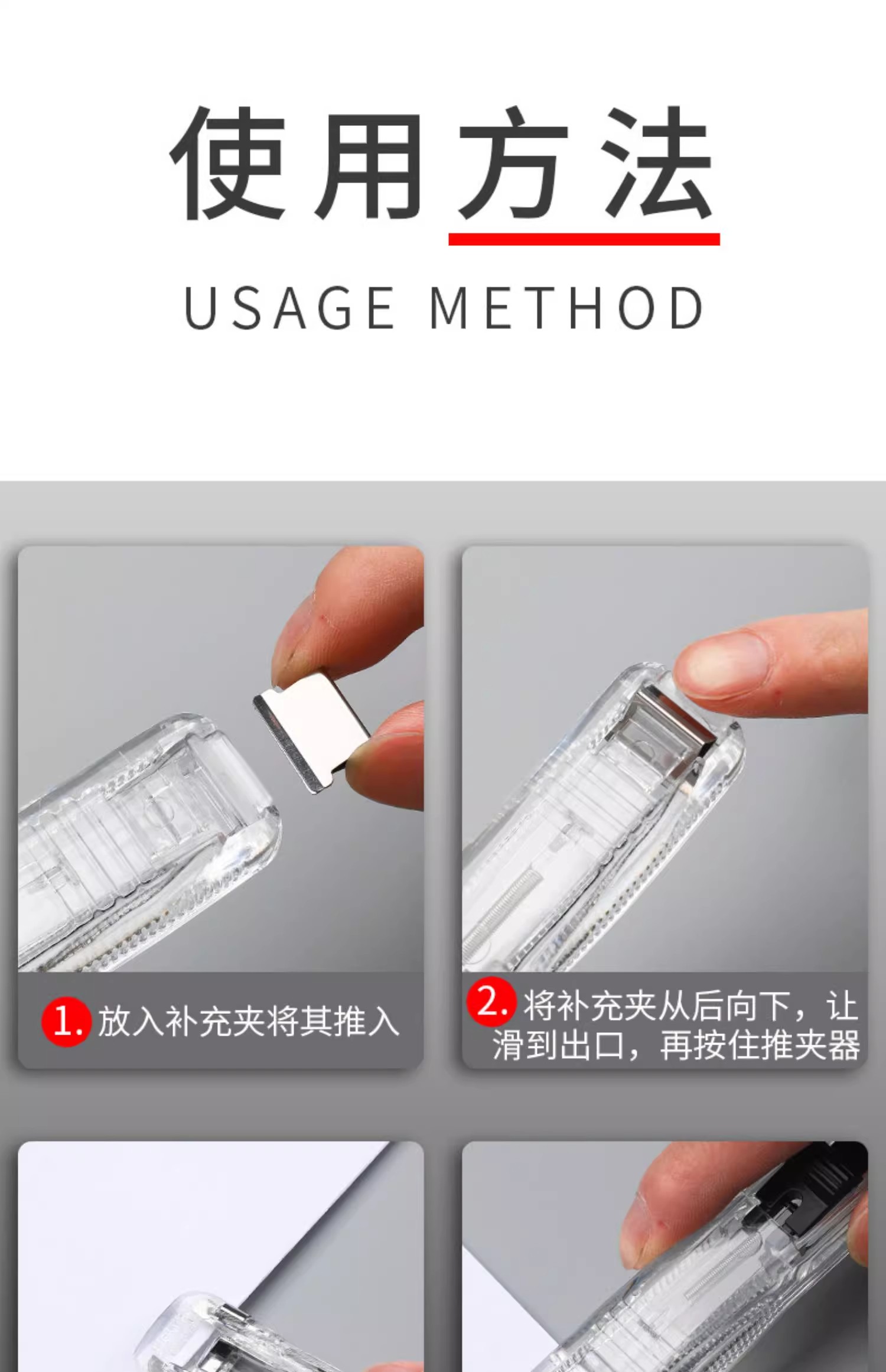 使用方法

USAGE METHOD

1. 放入补充夹将其推入

2. 将补充夹从后向下，让滑到出口，再按住推夹器