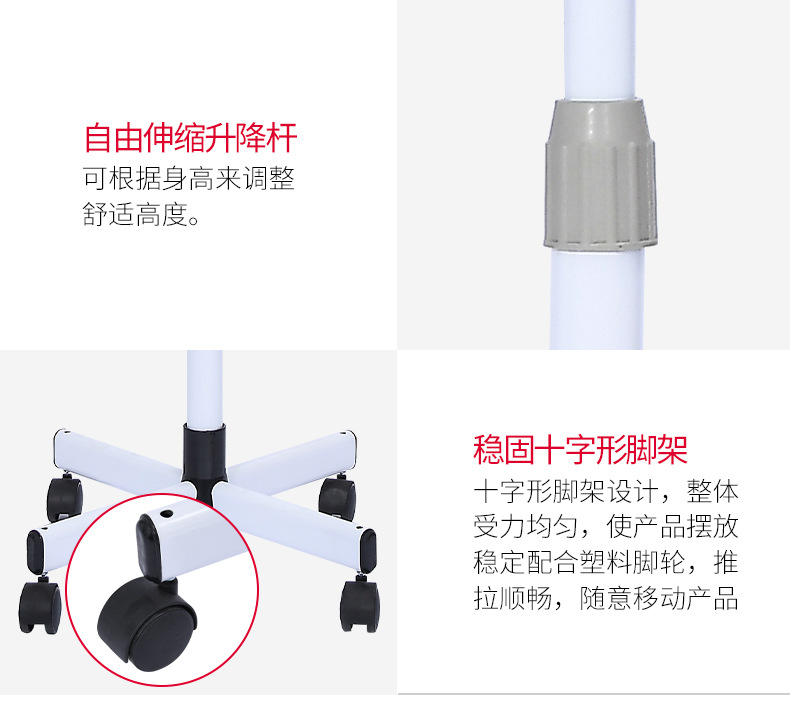 自由伸缩升降杆
可根据身高来调整舒适高度。

稳固十字形脚架
十字形脚架设计，整体受力均匀，使产品摆放稳定配合塑料脚轮，推拉顺畅，随意移动产品