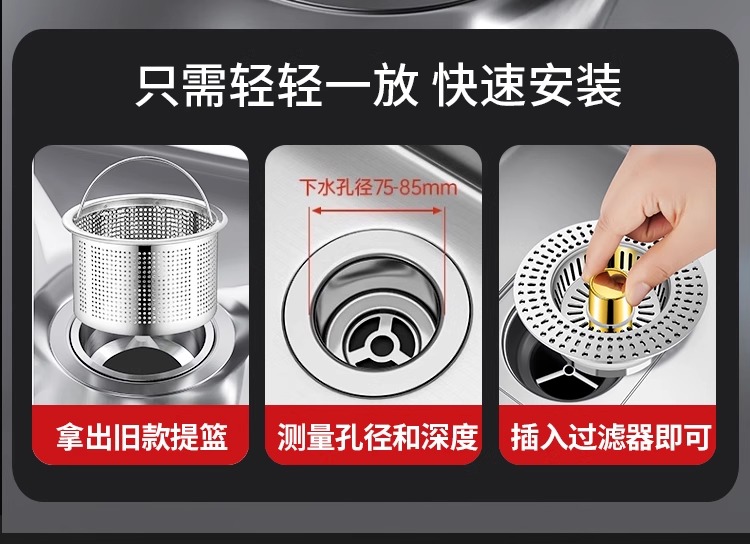 只需轻轻一放 快速安装

下水孔径75-85mm

拿出旧款提篮

测量孔径和深度

插入过滤器即可