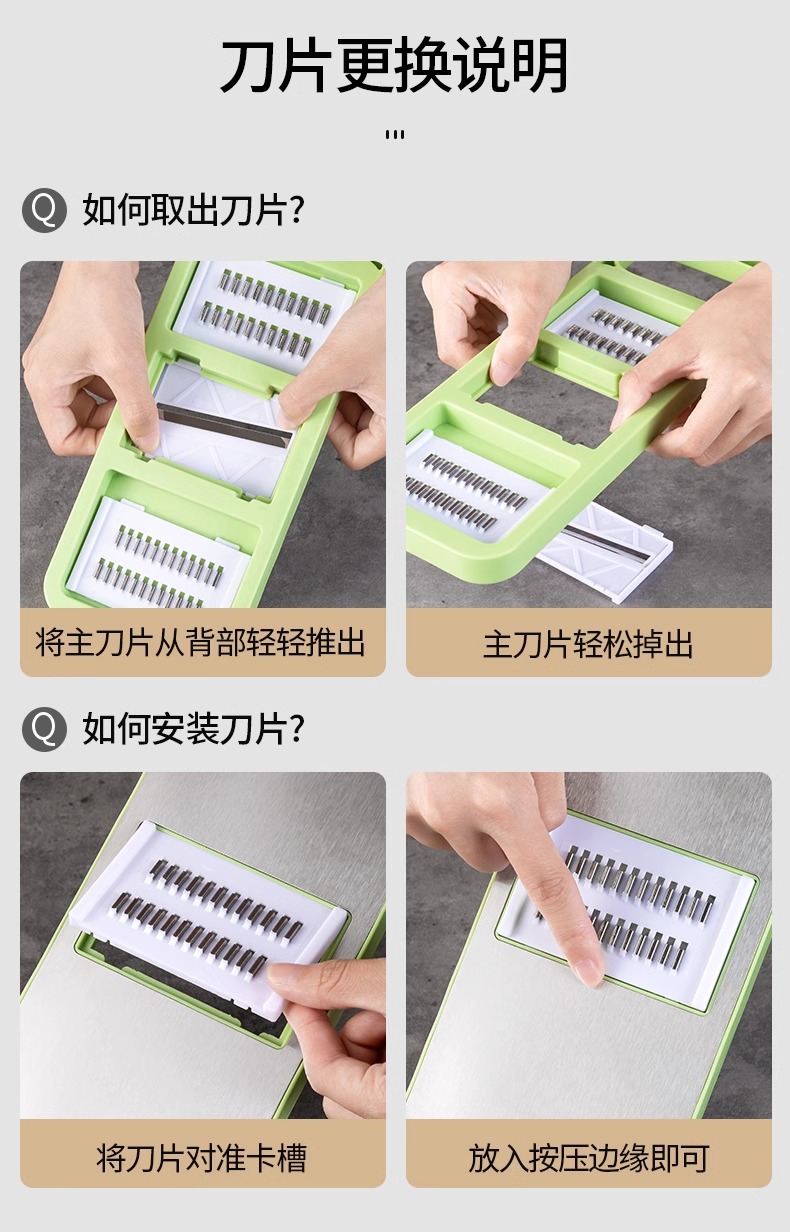 刀片更换说明

Q 如何取出刀片?

将主刀片从背部轻轻推出

主刀片轻松掉出

Q 如何安装刀片?

将刀片对准卡槽

放入按压边缘即可