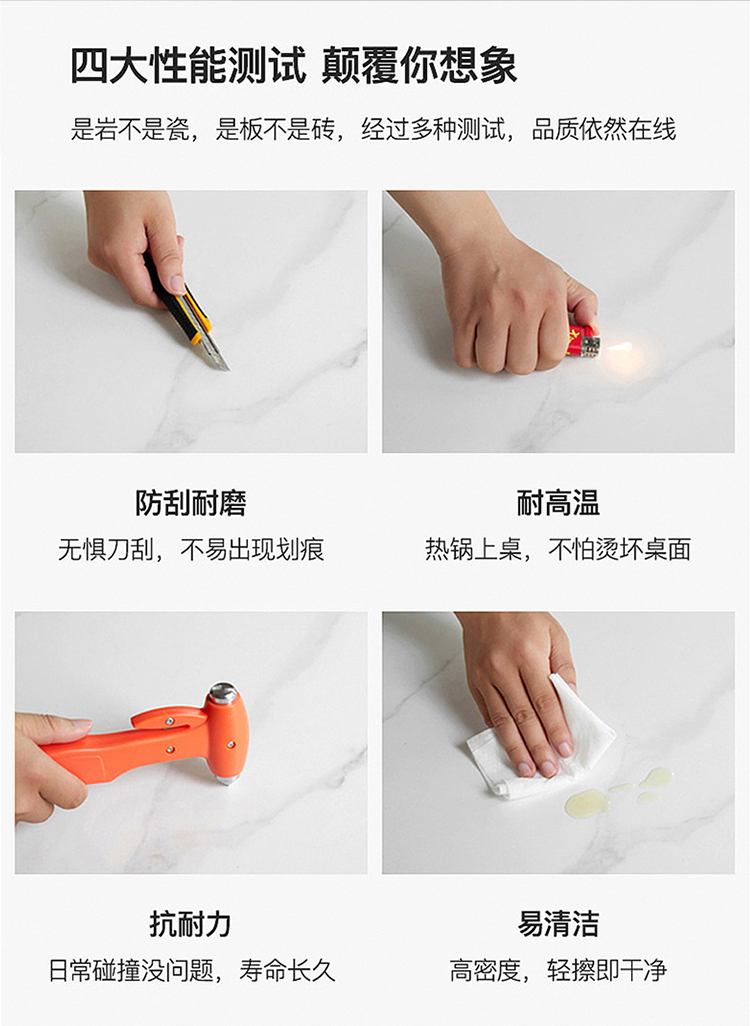 四大性能测试 颠覆你想象

是岩不是瓷，是板不是砖，经过多种测试，品质依然在线

防刮耐磨

无惧刀刮，不易出现划痕

耐高温

热锅上桌，不怕烫坏桌面

抗耐力

日常碰撞没问题，寿命长久

易清洁

高密度，轻擦即干净