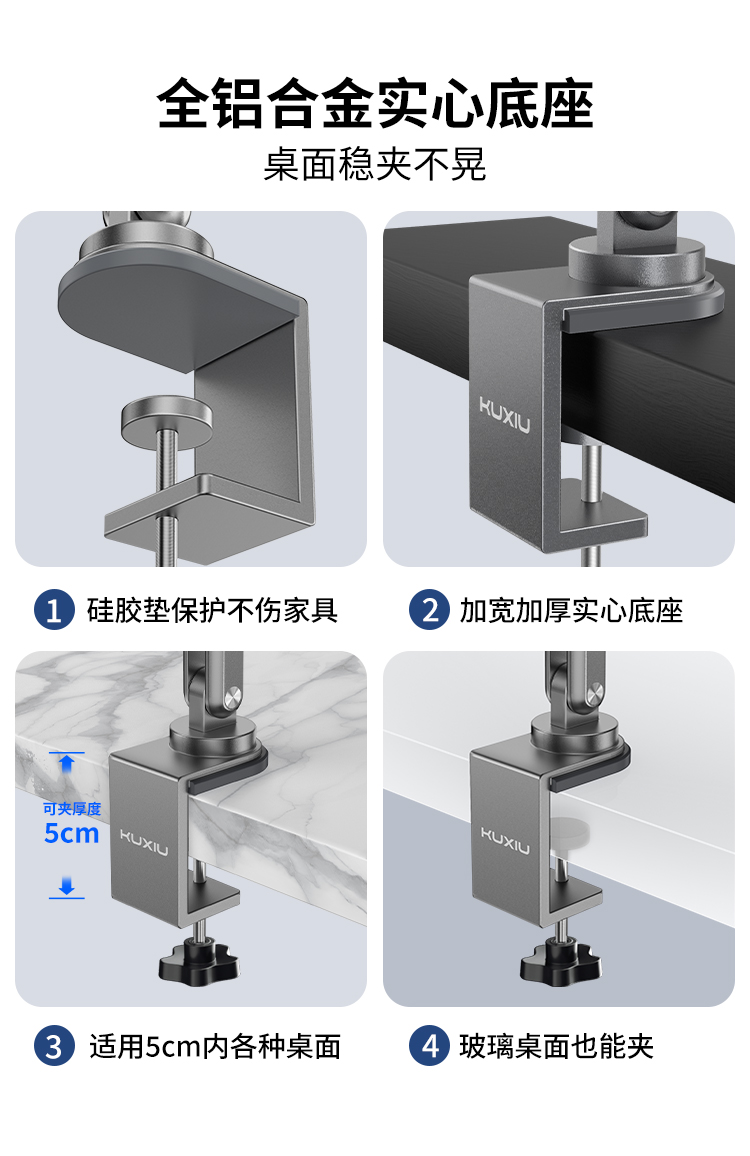 全铝合金实心底座

桌面稳夹不晃

KUXIU

1 硅胶垫保护不伤家具

2 加宽加厚实心底座

可夹厚度
5cm

KUXIU

KUXIU

3 适用5cm内各种桌面

4 玻璃桌面也能夹