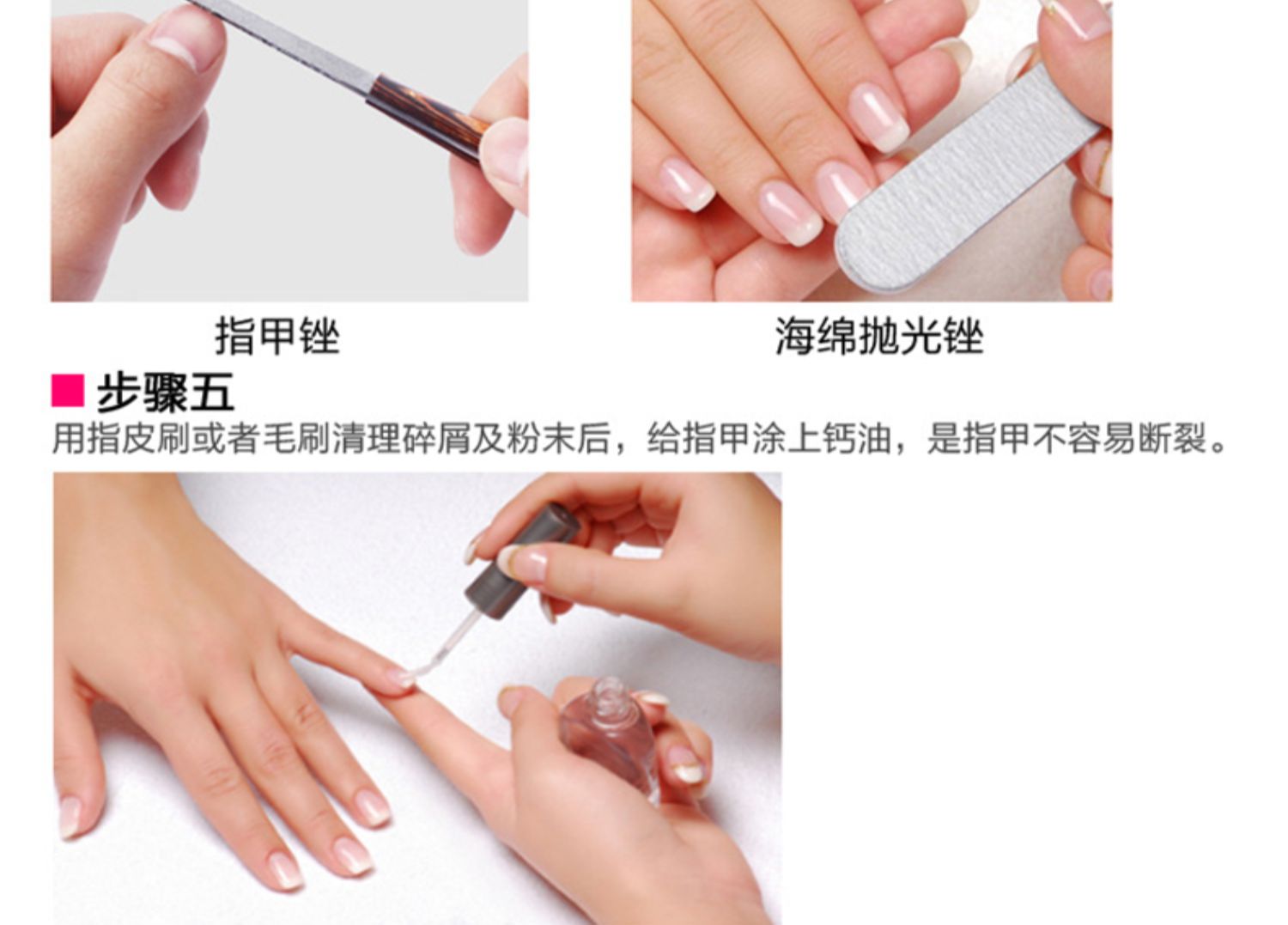 指甲锉

海绵抛光锉

步骤五

用指皮刷或者毛刷清理碎屑及粉末后，给指甲涂上钙油，是指甲不容易断裂。