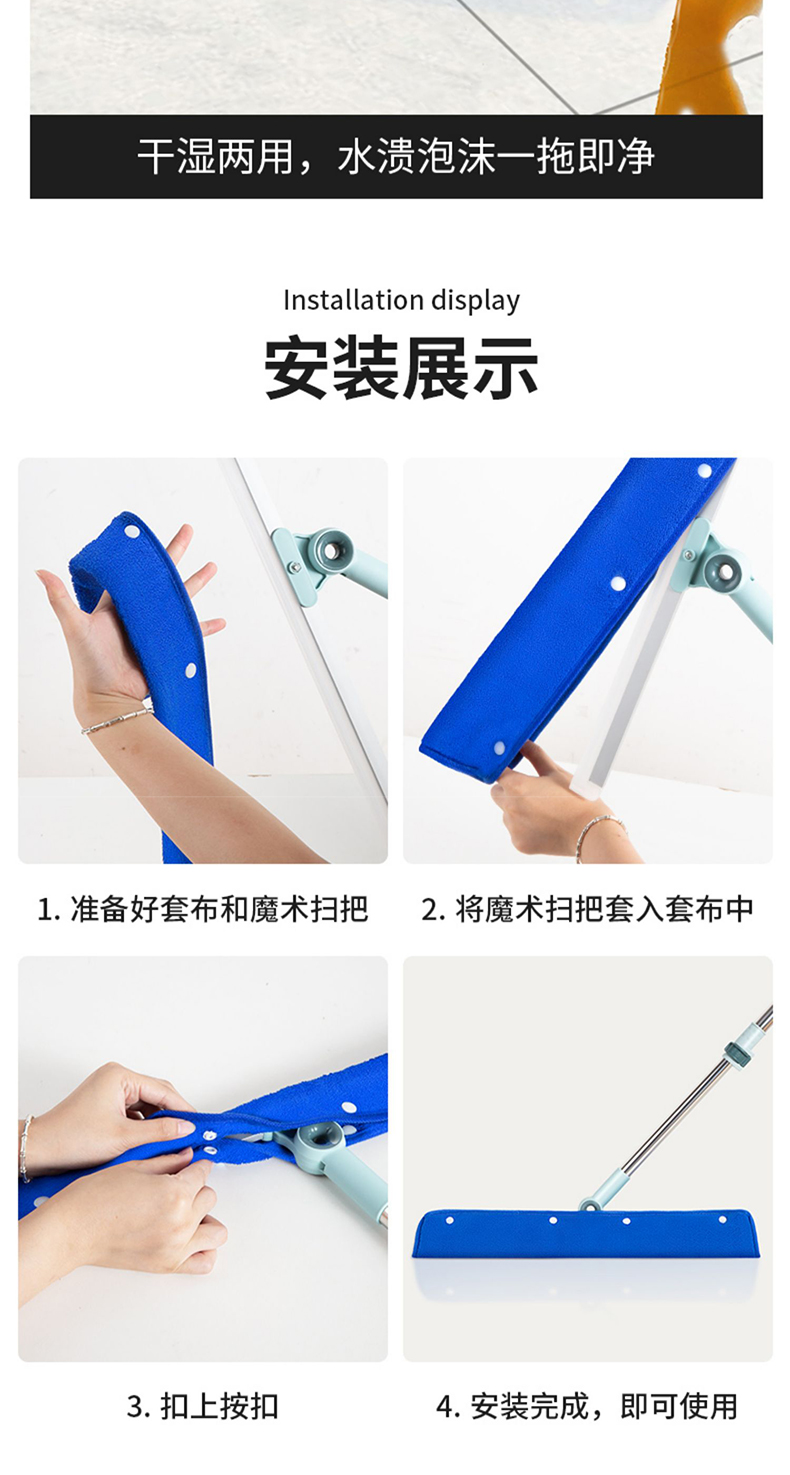 干湿两用，水渍泡沫一拖即净

Installation display

安装展示

1. 准备好套布和魔术扫把

2. 将魔术扫把套入套布中

3. 扣上按扣

4. 安装完成，即可使用