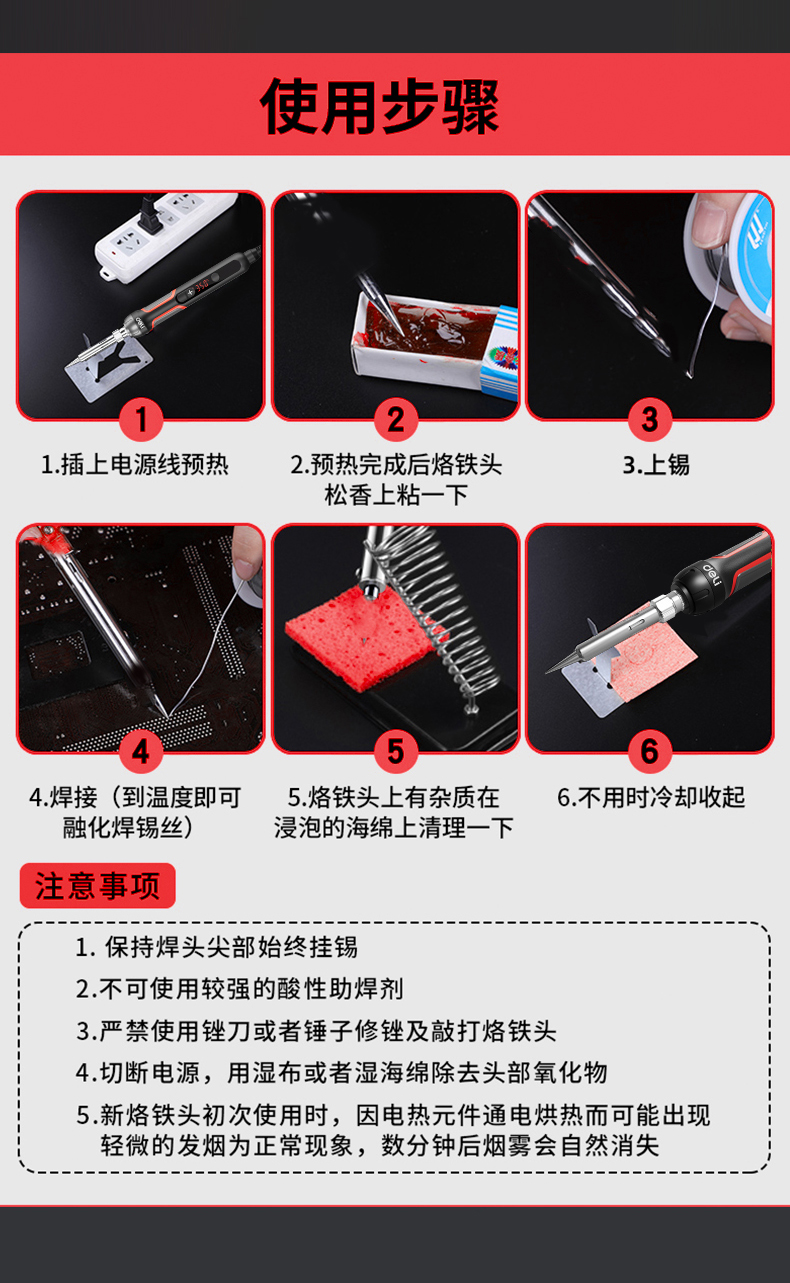 使用步骤

1
1.插上电源线预热

2
2.预热完成后烙铁头松香上粘一下

3
3.上锡

4
4.焊接（到温度即可融化焊锡丝）

5
5.烙铁头上有杂质在浸泡的海绵上清理一下

6
6.不用时冷却收起

注意事项

1. 保持焊头尖部始终挂锡

2.不可使用较强的酸性助焊剂

3.严禁使用锉刀或者锤子修锉及敲打烙铁头

4.切断电源，用湿布或者湿海绵除去头部氧化物

5.新烙铁头初次使用时，因电热元件通电烘热而可能出现轻微的发烟为正常现象，数分钟后烟雾会自然消失