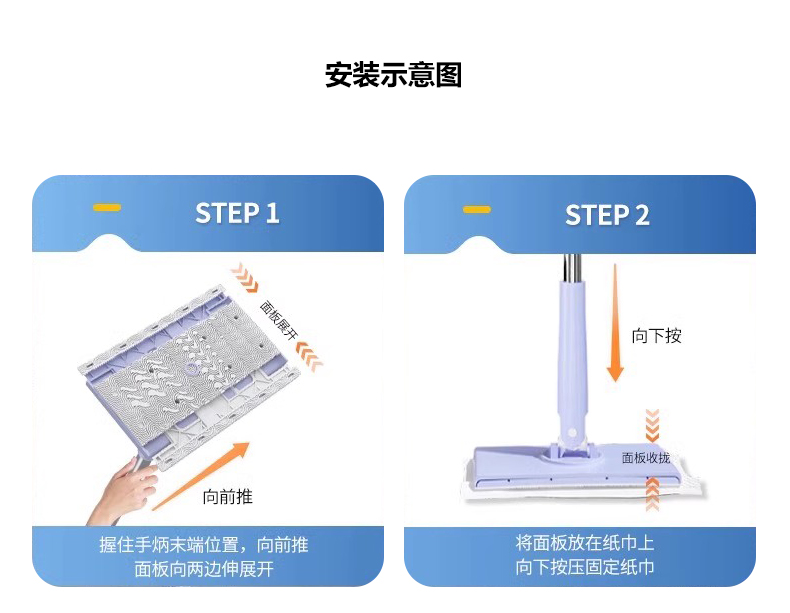 安装示意图

STEP 1

面板展开

向前推

握住手炳末端位置，向前推
面板向两边伸展开

STEP 2

向下按

面板收拢

将面板放在纸巾上
向下按压固定纸巾